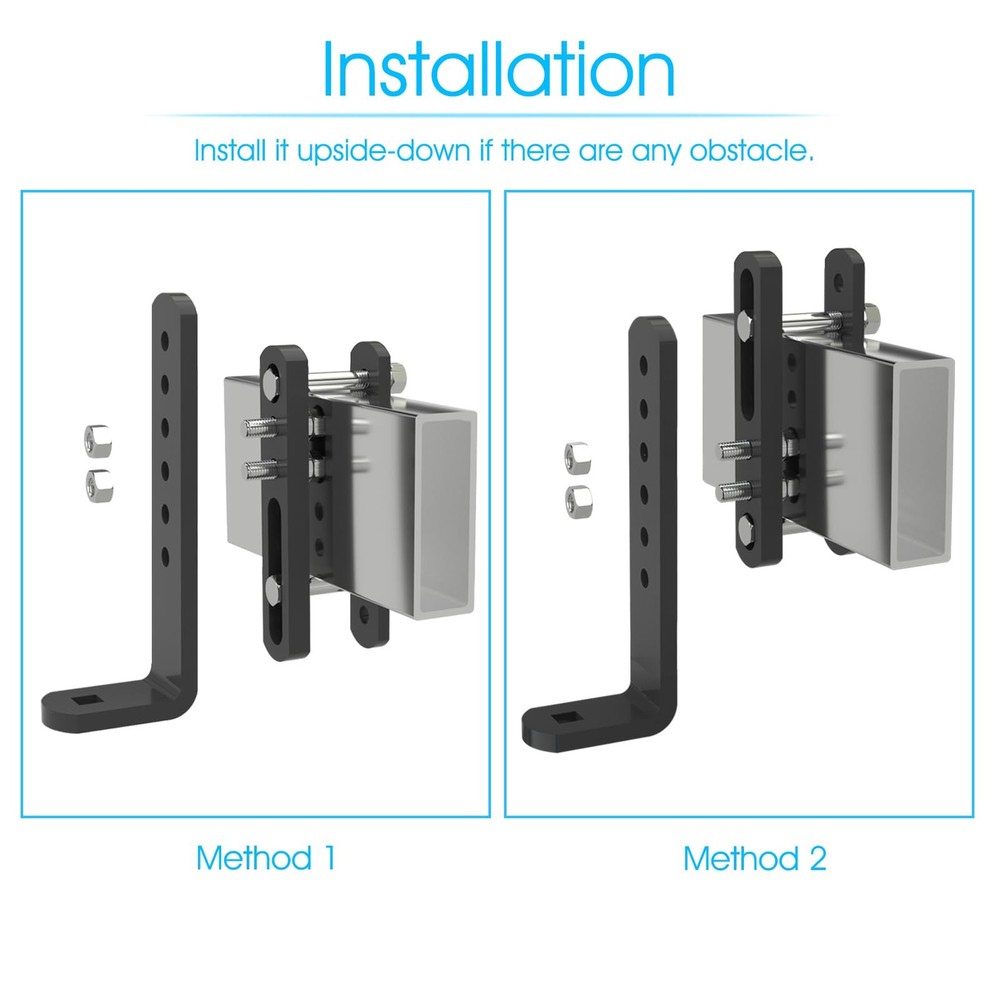 Installation

Install it upside-down if there are any obstacle.

Method 1

Method 2