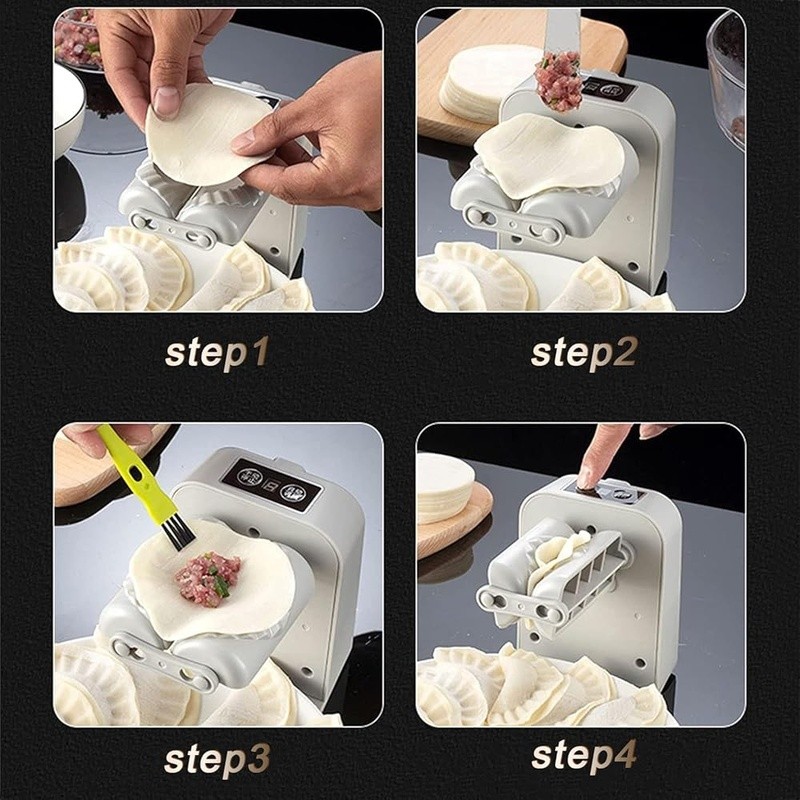 step1

step2

step3

step4