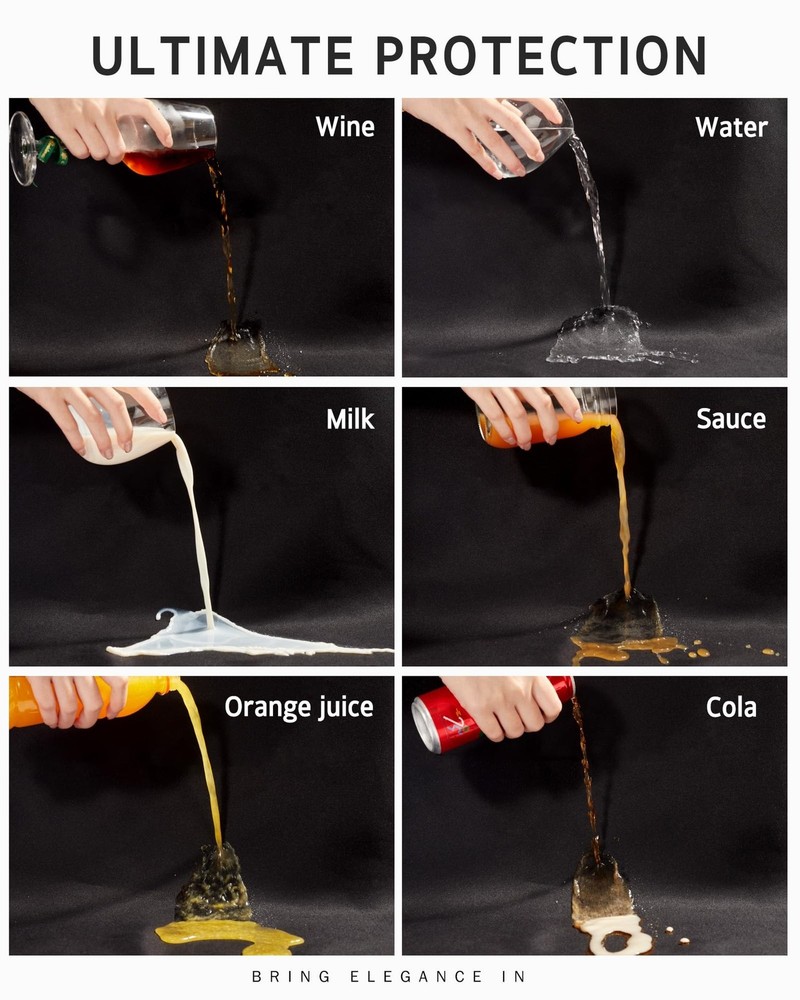 ULTIMATE PROTECTION

Wine

Water

Milk

Sauce

Orange juice

Cola

BRING ELEGANCE IN