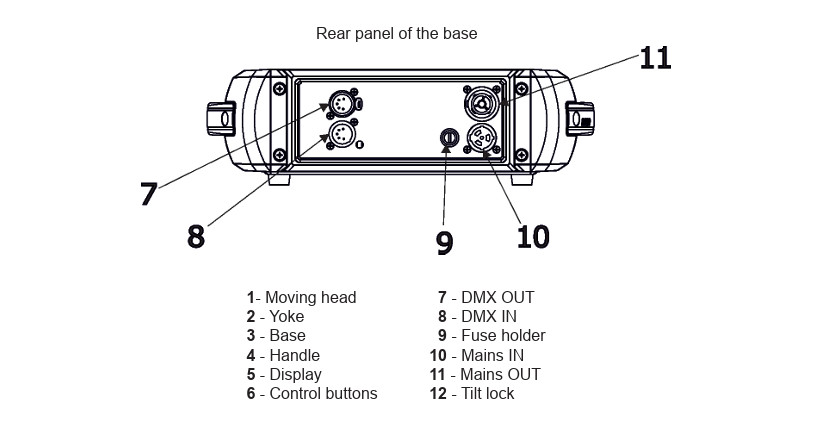 Rear panel of the base

11

7

8

9

10

1- Moving head
2 - Yoke
3 - Base
4 - Handle
5 - Display
6 - Control buttons

7 - DMX OUT
8 - DMX IN
9 - Fuse holder
10 - Mains IN
11 - Mains OUT
12 - Tilt lock