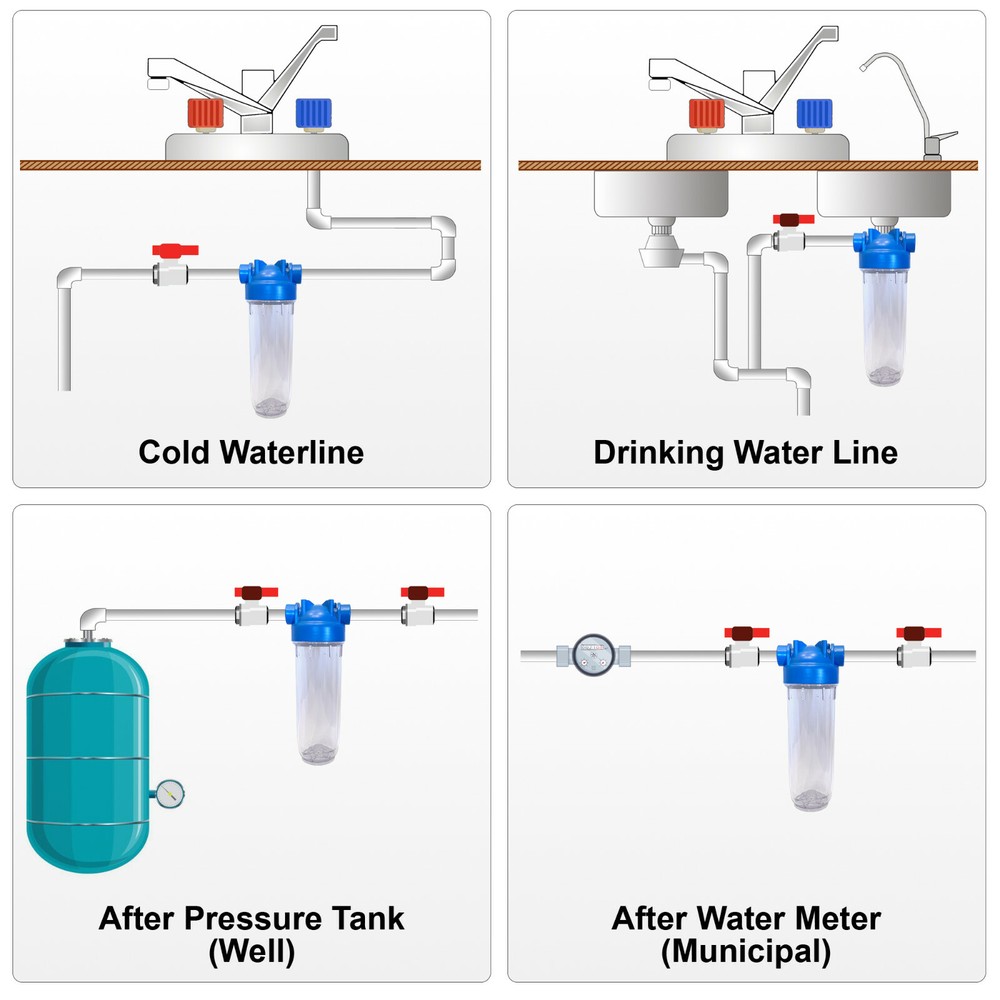 Cold Waterline

Drinking Water Line

After Pressure Tank
(Well)

After Water Meter
(Municipal)