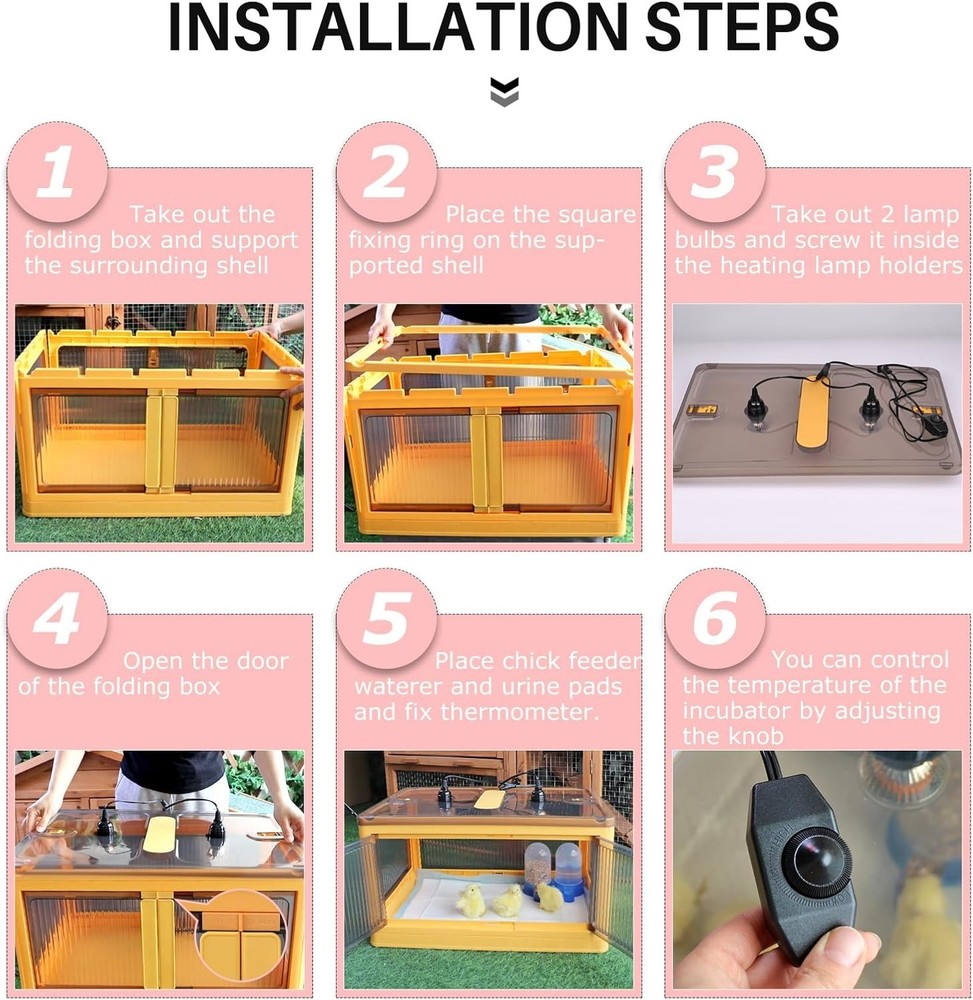 INSTALLATION STEPS

1 Take out the folding box and support the surrounding shell

2 Place the square fixing ring on the supported shell

3 Take out 2 lamp bulbs and screw it inside the heating lamp holders

4 Open the door of the folding box

5 Place chick feeder waterer and urine pads and fix thermometer.

6 You can control the temperature of the incubator by adjusting the knob