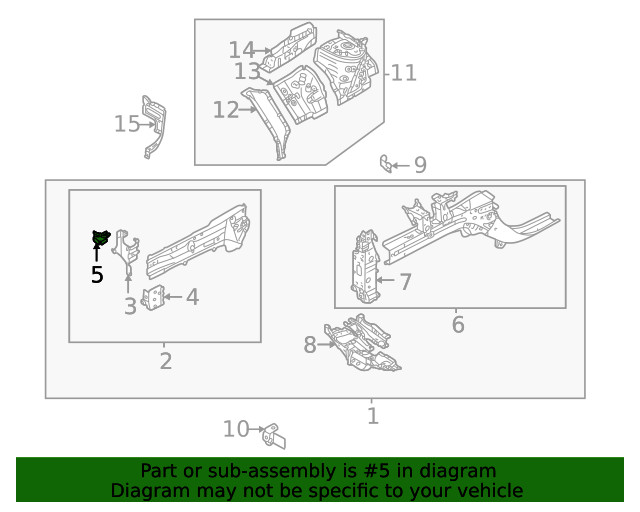 14
13
11
12
15
9
5
3
4
2
7
6
8
1
10

Part or sub-assembly is #5 in diagram
Diagram may not be specific to your vehicle