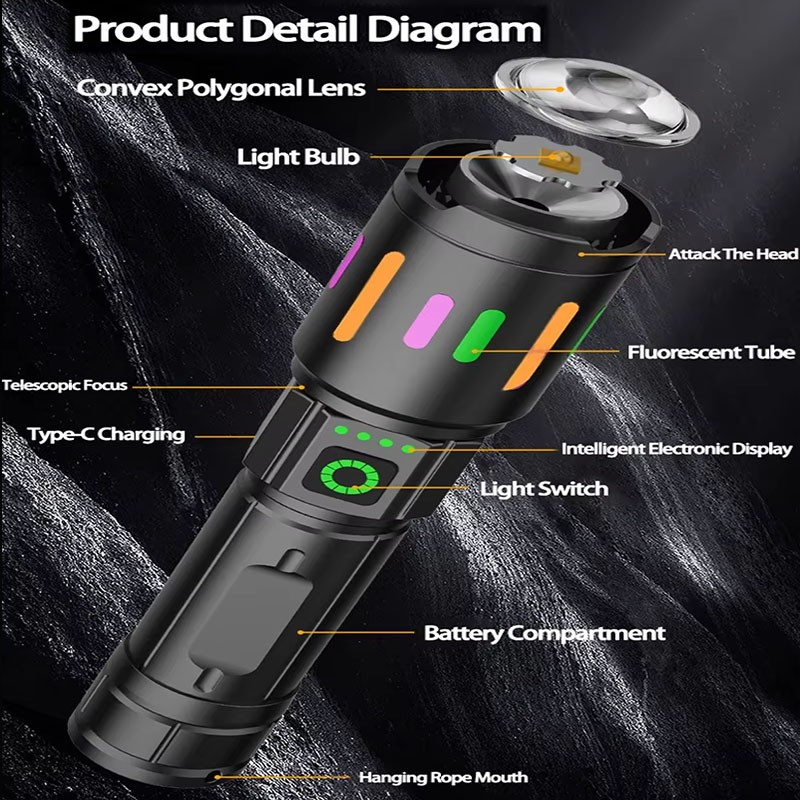 Product Detail Diagram

Convex Polygonal Lens

Light Bulb

Attack The Head

Fluorescent Tube

Telescopic Focus

Type-C Charging

Intelligent Electronic Display

Light Switch

Battery Compartment

Hanging Rope Mouth