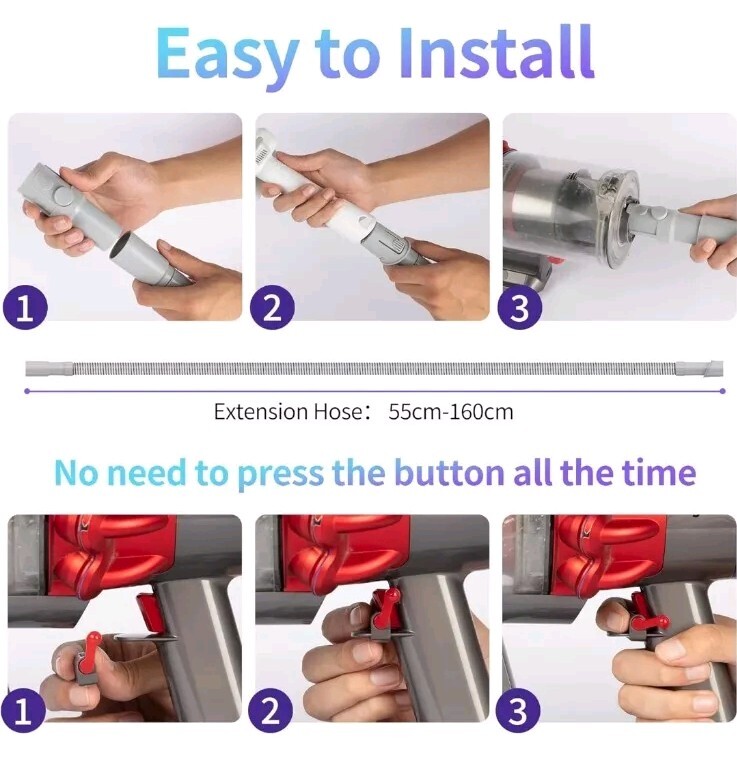 Easy to Install

1

2

3

Extension Hose： 55cm-160cm

No need to press the button all the time

1

2

3