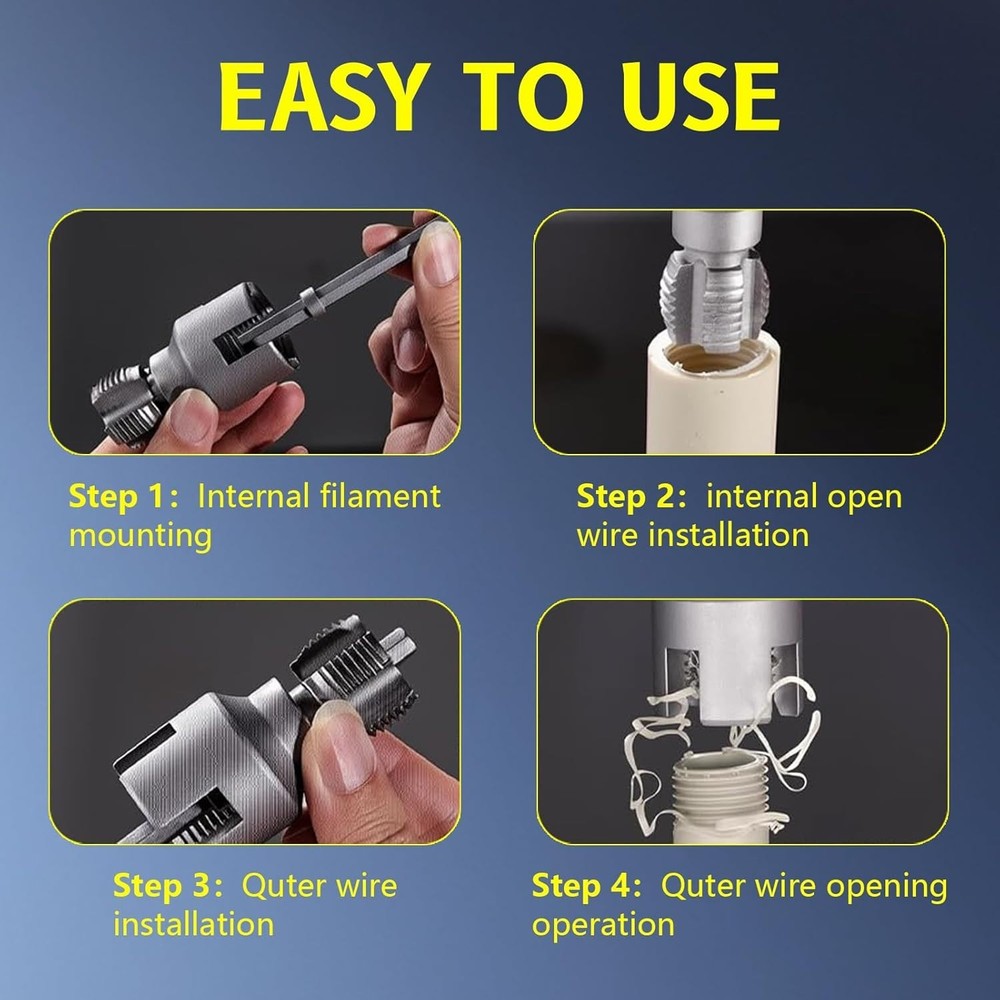 EASY TO USE

Step 1: Internal filament mounting

Step 2: internal open wire installation

Step 3: Quter wire installation

Step 4: Quter wire opening operation