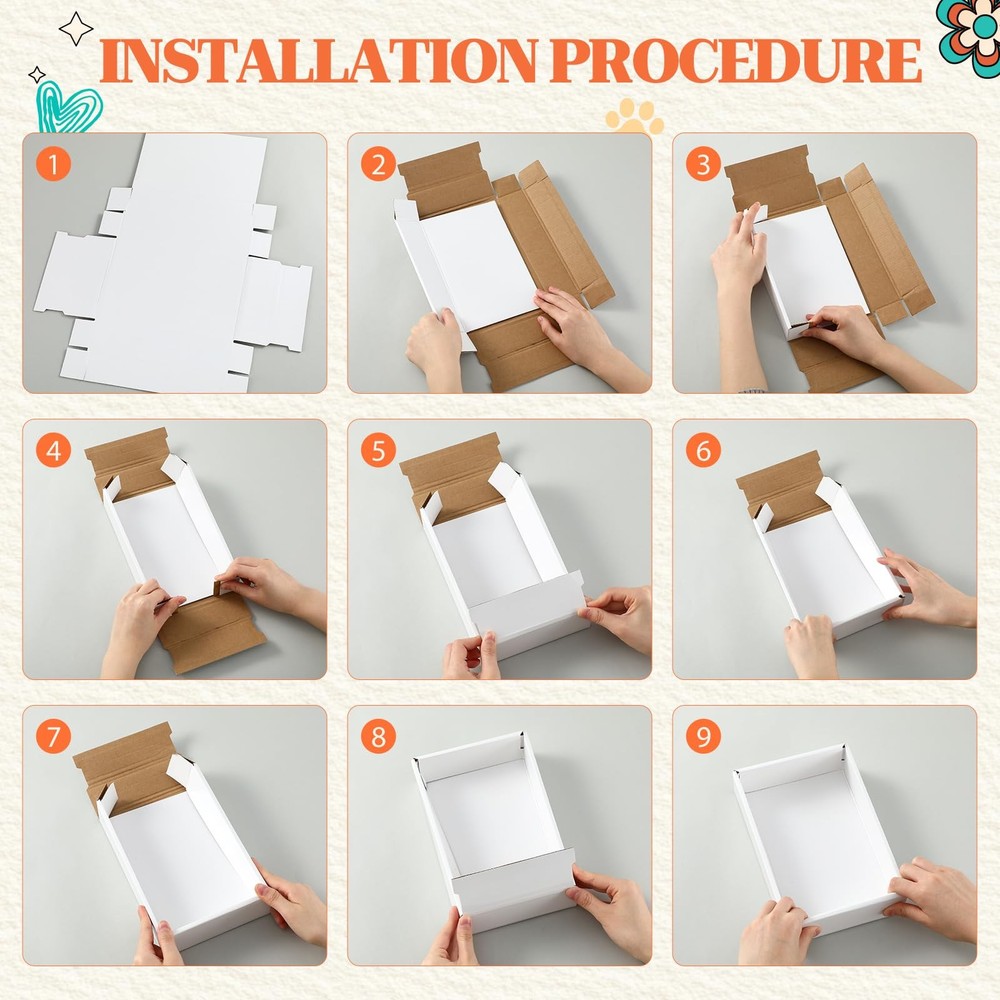 INSTALLATION PROCEDURE

1

2

3

4

5

6

7

8

9