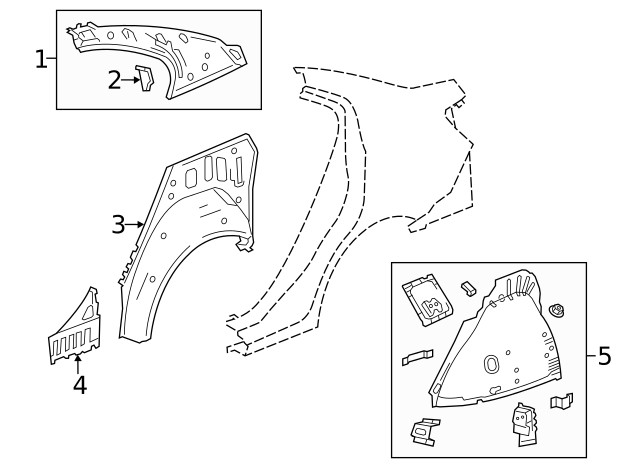 1
2
3
4
5