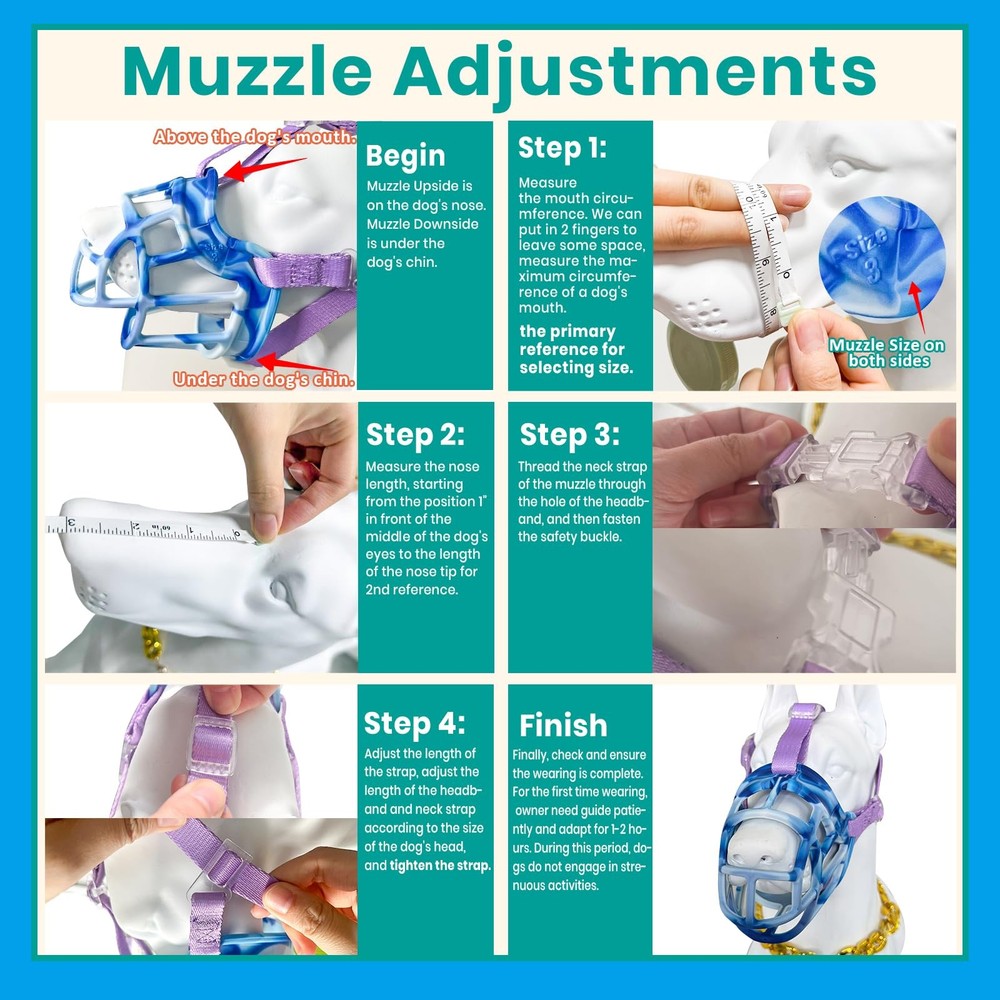 Muzzle Adjustments

Above the dog's mouth.

Under the dog's chin.

Begin

Muzzle Upside is on the dog's nose. Muzzle Downside is under the dog's chin.

Step 1:

Measure the mouth circumference. We can put in 2 fingers to leave some space, measure the maximum circumference of a dog's mouth.

the primary reference for selecting size.

Size 3

Muzzle Size on both sides

Step 2:

Measure the nose length, starting from the position 1" in front of the middle of the dog's eyes to the length of the nose tip for 2nd reference.

Step 3:

Thread the neck strap of the muzzle through the hole of the headband, and then fasten the safety buckle.

Step 4:

Adjust the length of the strap, adjust the length of the headband and neck strap according to the size of the dog's head, and tighten the strap.

Finish

Finally, check and ensure the wearing is complete. For the first time wearing, owner need guide patiently and adapt for 1-2 hours. During this period, dogs do not engage in strenuous activities.