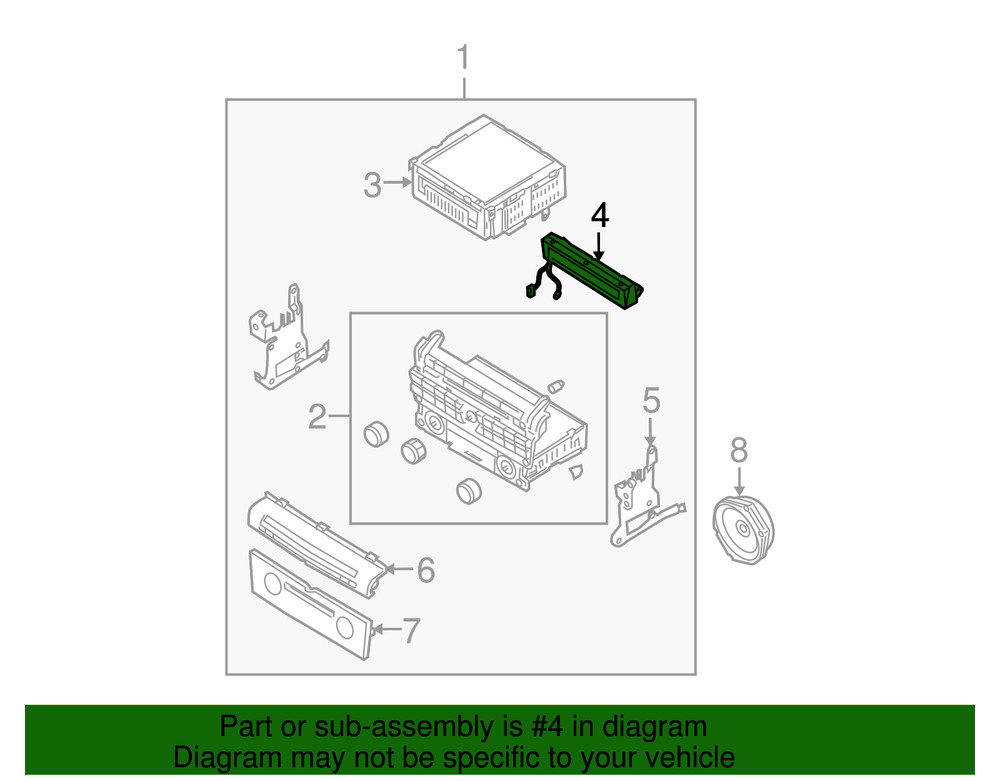 1
3
4
2
5
8
6
7

Part or sub-assembly is #4 in diagram
Diagram may not be specific to your vehicle