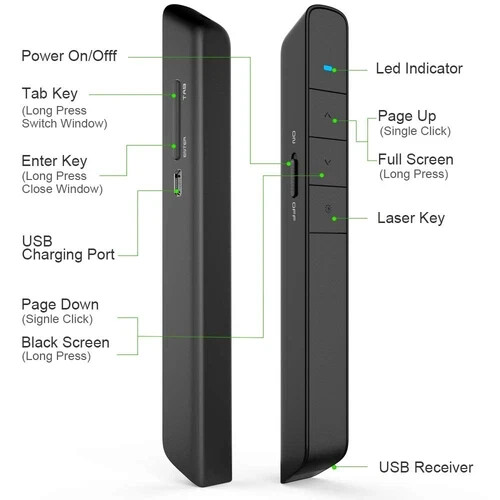 Power On/Offf

Tab Key
(Long Press Switch Window)

Enter Key
(Long Press Close Window)

USB Charging Port

Page Down
(Signle Click)

Black Screen
(Long Press)

TAB

ENTER

ON

OFF

Led Indicator

Page Up
(Single Click)

Full Screen
(Long Press)

Laser Key

USB Receiver