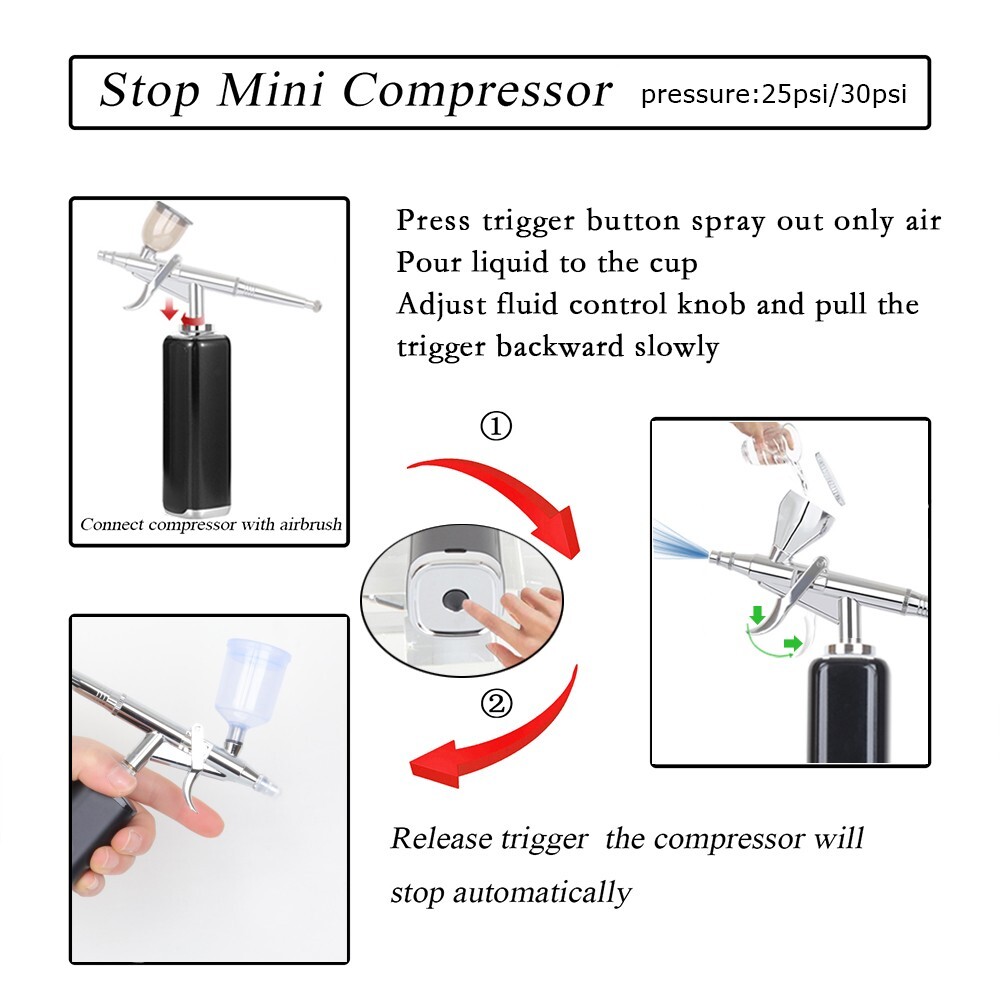 Stop Mini Compressor pressure:25psi/30psi

Connect compressor with airbrush

Press trigger button spray out only air
Pour liquid to the cup
Adjust fluid control knob and pull the trigger backward slowly

①

②

Release trigger the compressor will stop automatically