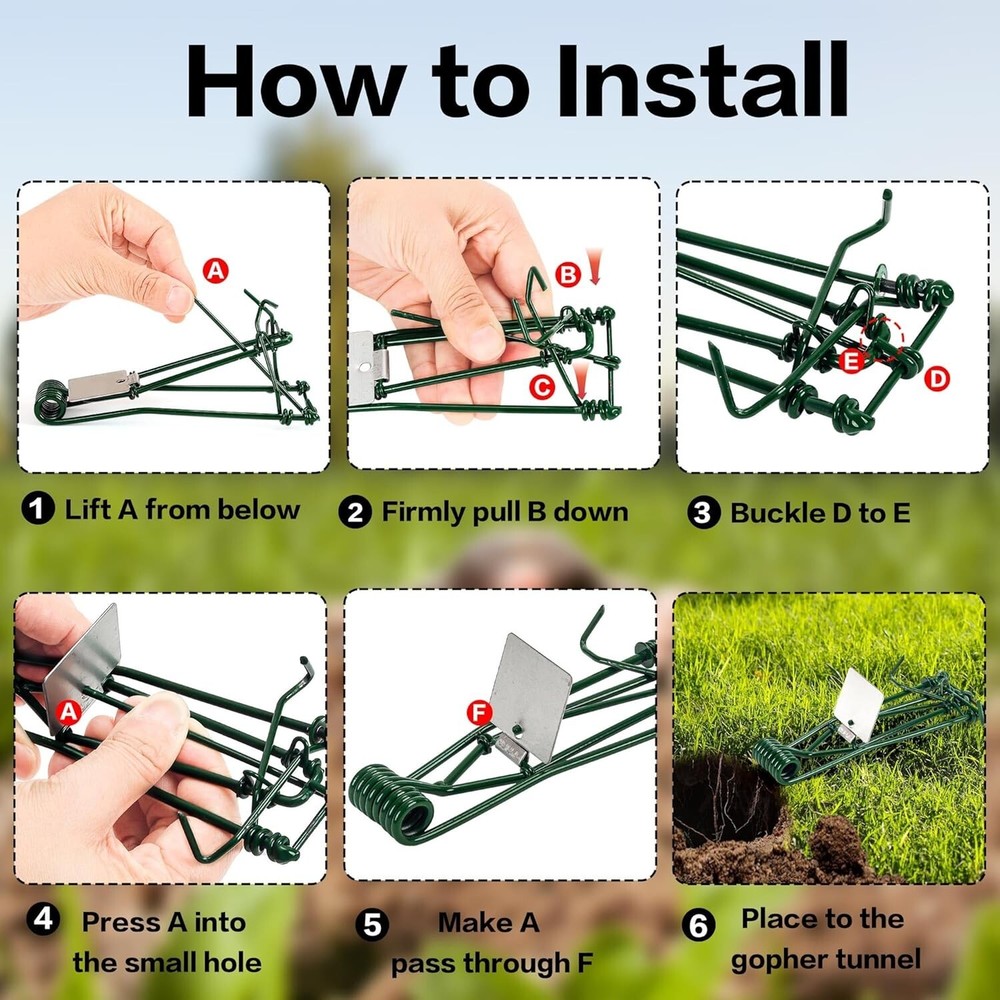 How to Install

A

B

C

E

D

1 Lift A from below

2 Firmly pull B down

3 Buckle D to E

A

F

4 Press A into the small hole

5 Make A pass through F

6 Place to the gopher tunnel