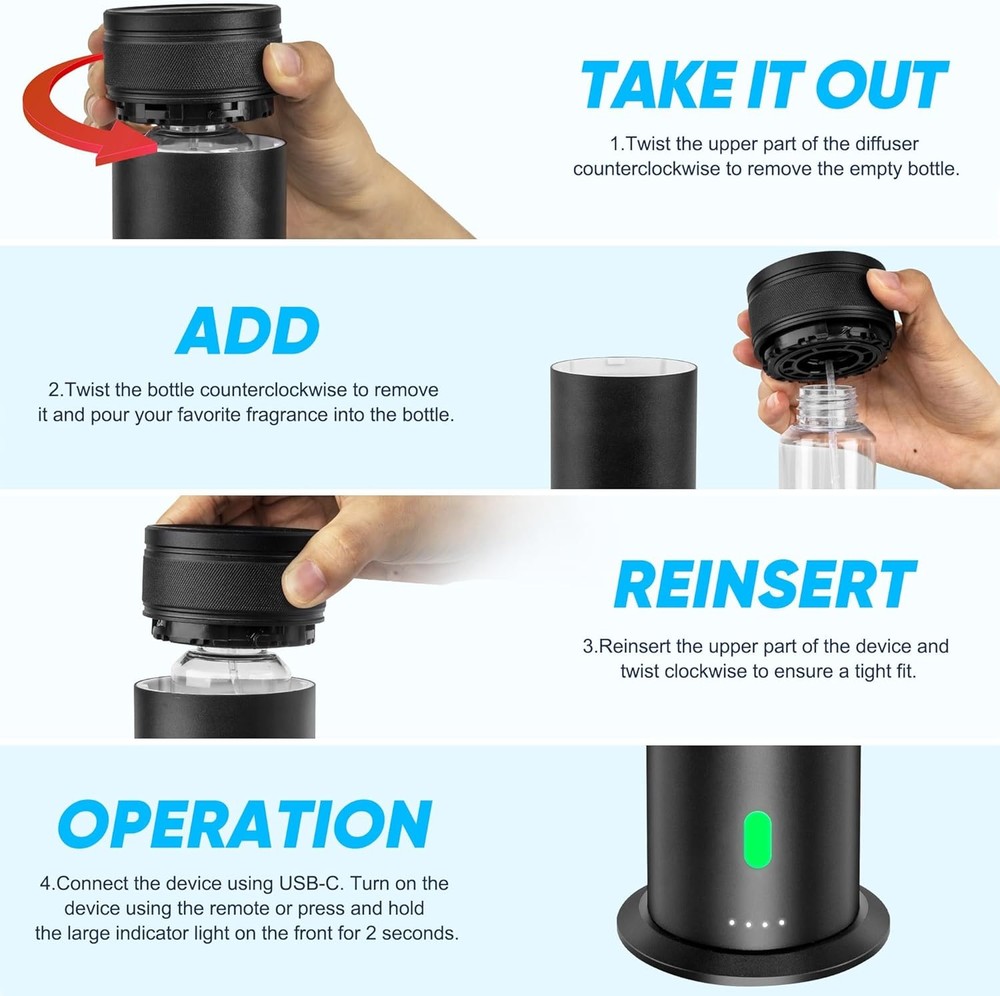 TAKE IT OUT

1.Twist the upper part of the diffuser counterclockwise to remove the empty bottle.

ADD

2.Twist the bottle counterclockwise to remove it and pour your favorite fragrance into the bottle.

REINSERT

3.Reinsert the upper part of the device and twist clockwise to ensure a tight fit.

OPERATION

4.Connect the device using USB-C. Turn on the device using the remote or press and hold the large indicator light on the front for 2 seconds.