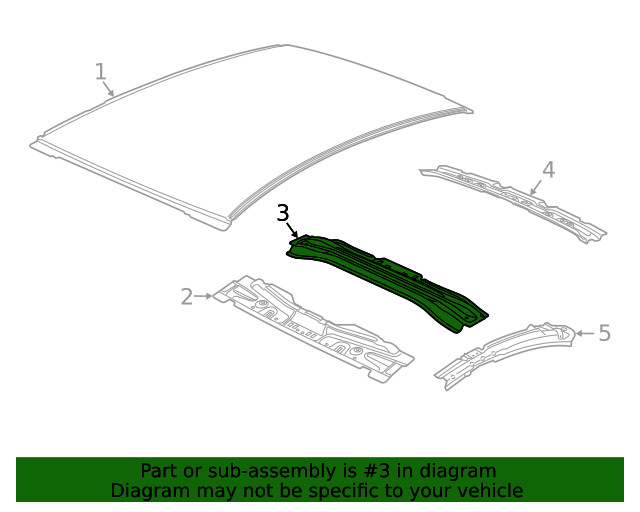 1

4

3

2

5

Part or sub-assembly is #3 in diagram
Diagram may not be specific to your vehicle