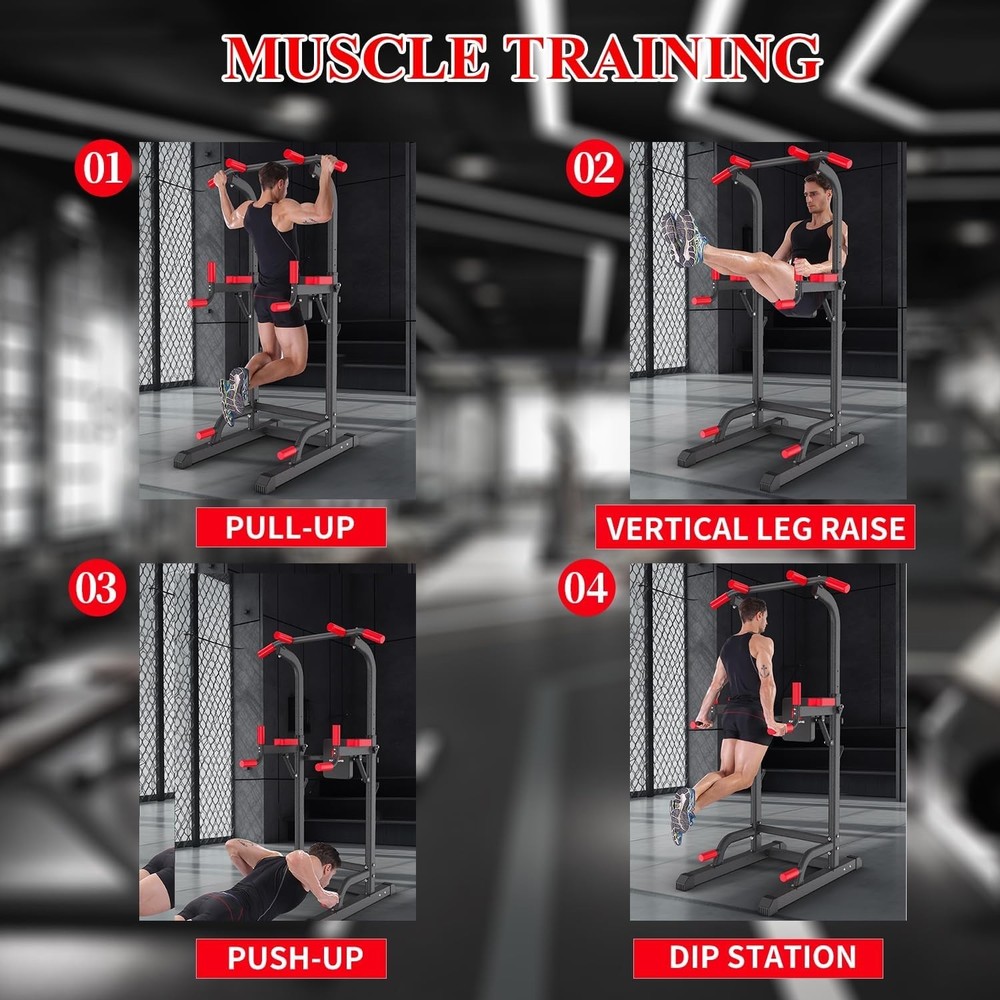 MUSCLE TRAINING

01

PULL-UP

02

VERTICAL LEG RAISE

03

PUSH-UP

04

DIP STATION