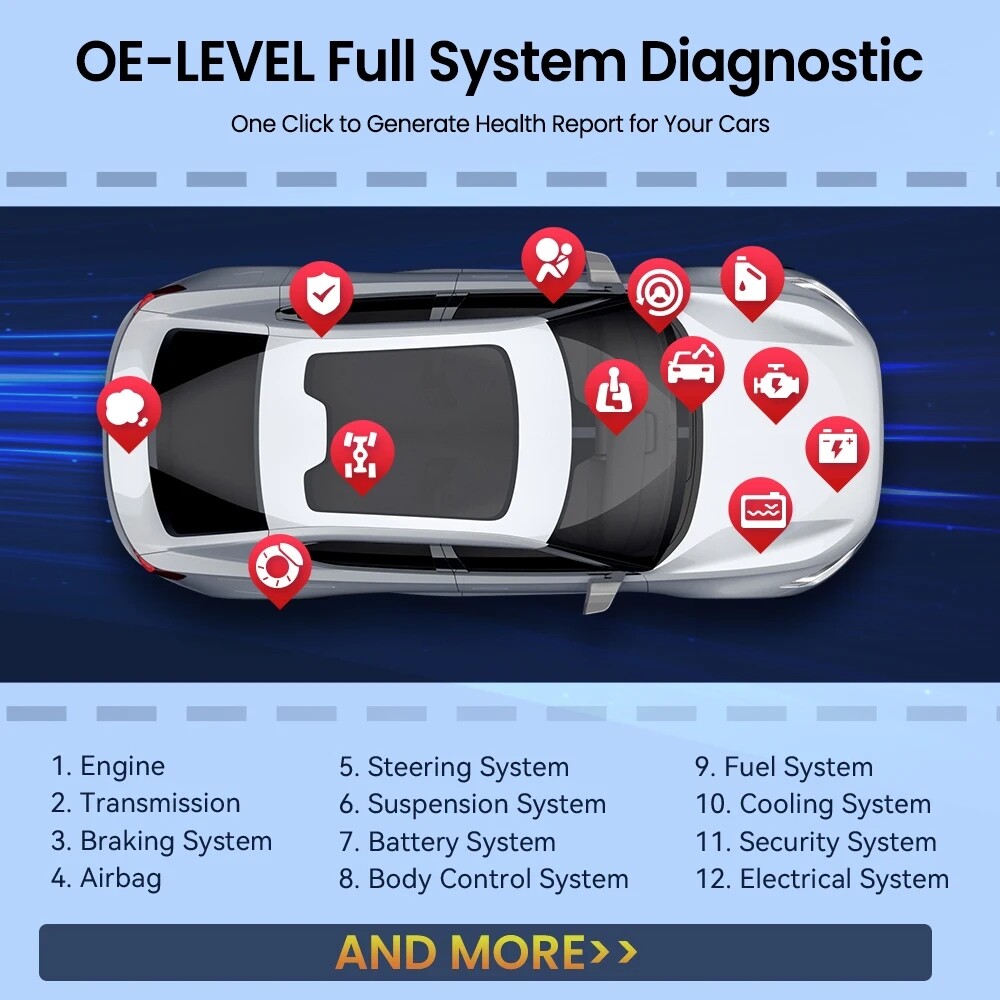 OE-LEVEL Full System Diagnostic

One Click to Generate Health Report for Your Cars

1. Engine
2. Transmission
3. Braking System
4. Airbag

5. Steering System
6. Suspension System
7. Battery System
8. Body Control System

9. Fuel System
10. Cooling System
11. Security System
12. Electrical System

AND MORE>>