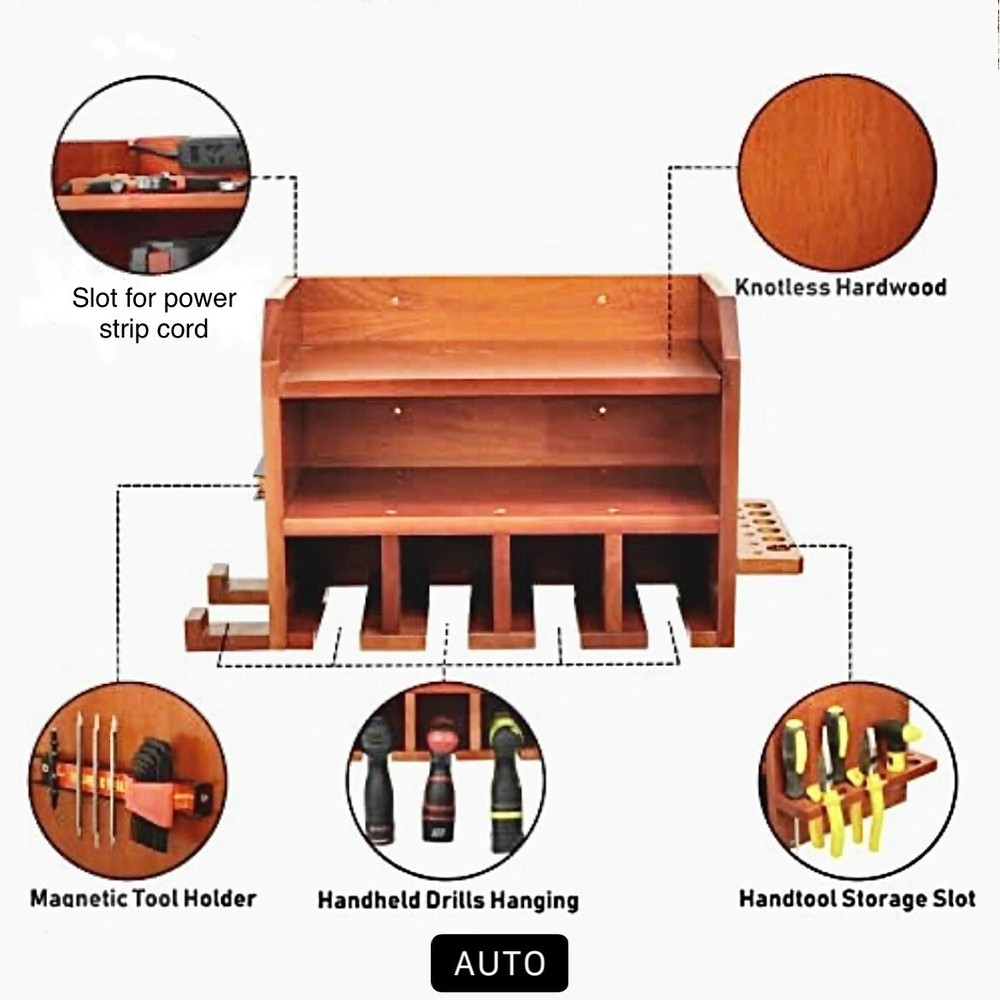 Slot for power strip cord

Knotless Hardwood

Magnetic Tool Holder

Handheld Drills Hanging

Handtool Storage Slot

AUTO