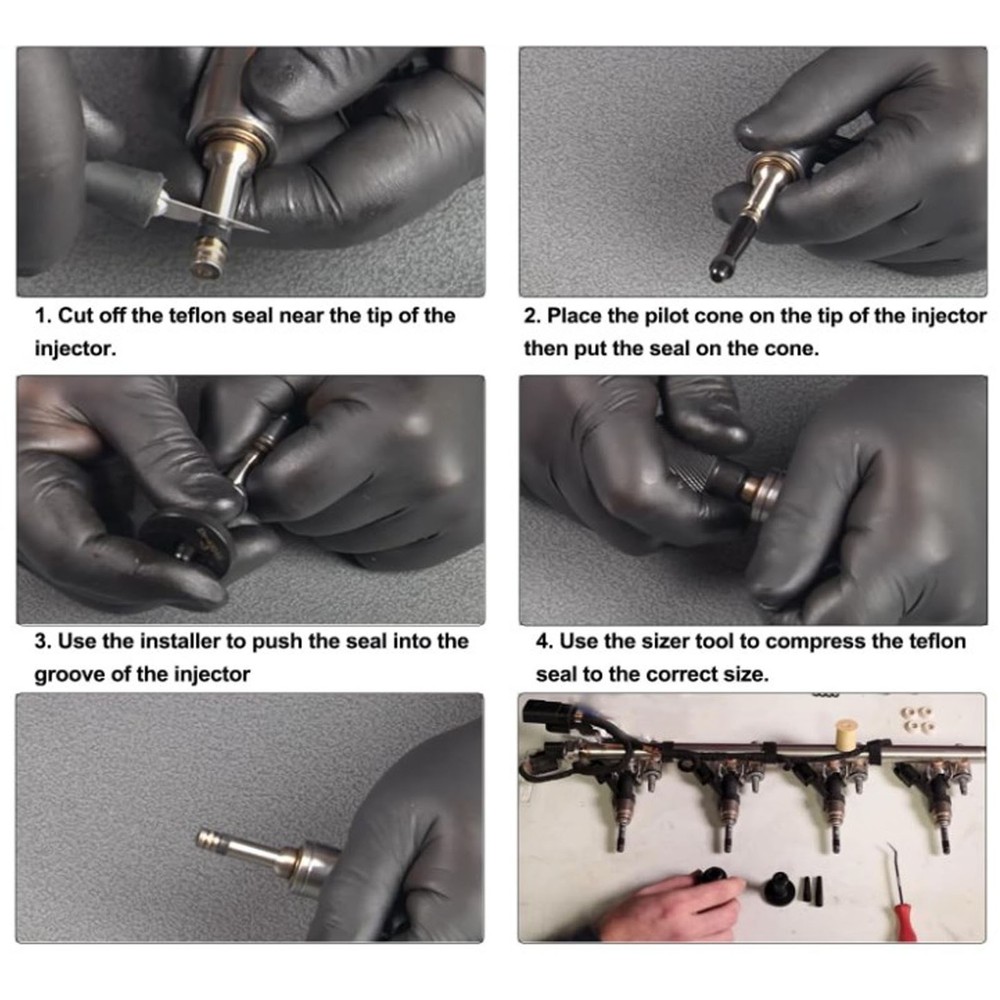 1. Cut off the teflon seal near the tip of the injector.

2. Place the pilot cone on the tip of the injector then put the seal on the cone.

3. Use the installer to push the seal into the groove of the injector

4. Use the sizer tool to compress the teflon seal to the correct size.