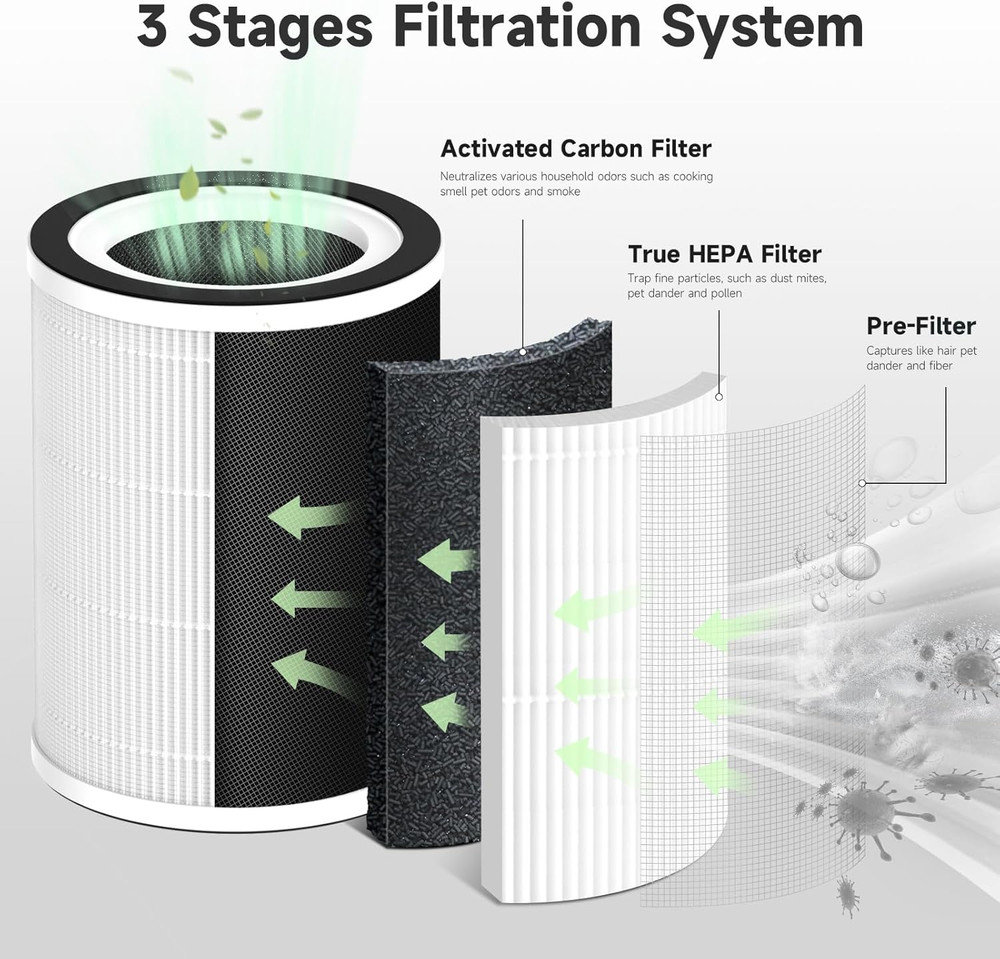 3 Stages Filtration System

Activated Carbon Filter
Neutralizes various household odors such as cooking smell pet odors and smoke

True HEPA Filter
Trap fine particles, such as dust mites, pet dander and pollen

Pre-Filter
Captures like hair pet dander and fiber