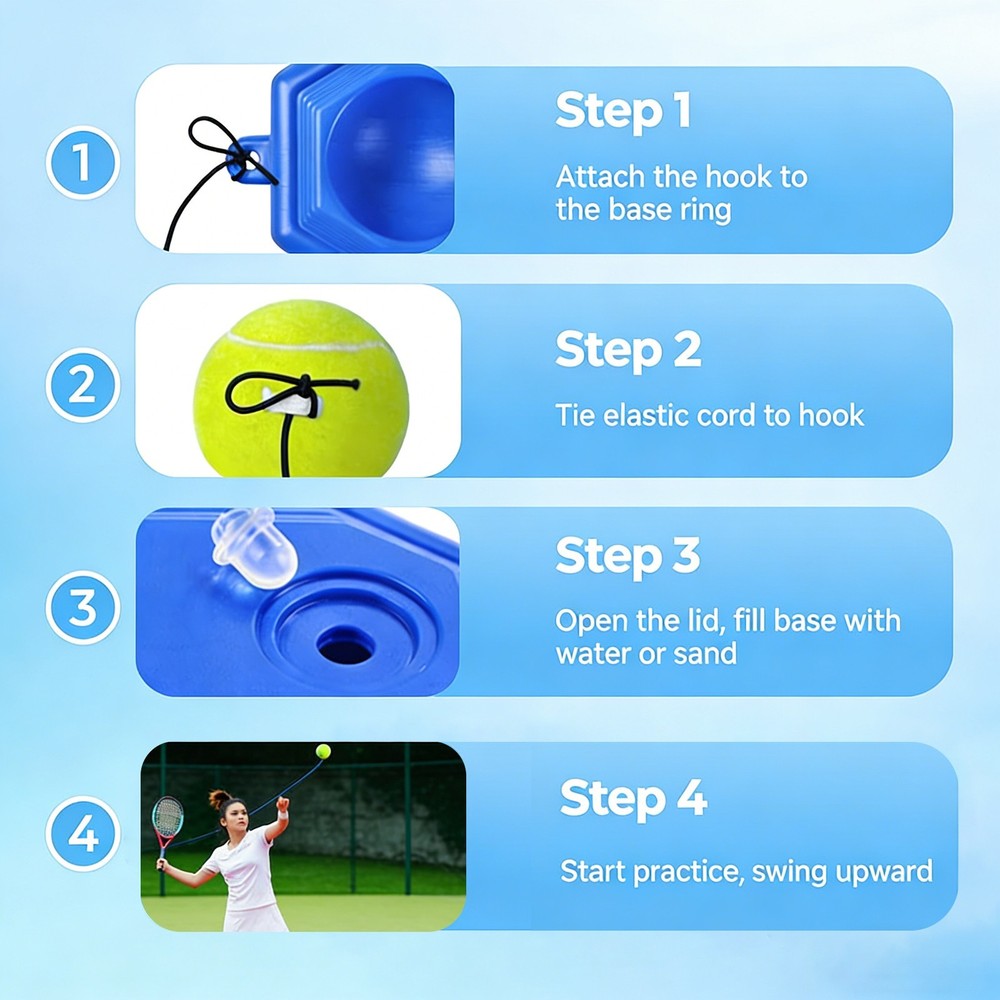 1

Step 1

Attach the hook to the base ring

2

Step 2

Tie elastic cord to hook

3

Step 3

Open the lid, fill base with water or sand

4

Step 4

Start practice, swing upward