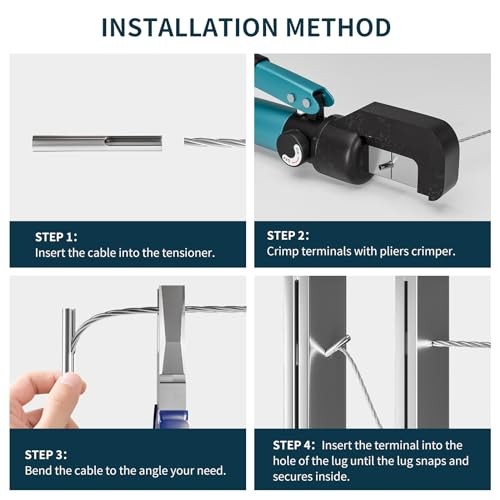 INSTALLATION METHOD

STEP 1:
Insert the cable into the tensioner.

STEP 2:
Crimp terminals with pliers crimper.

STEP 3:
Bend the cable to the angle your need.

STEP 4: Insert the terminal into the hole of the lug until the lug snaps and secures inside.