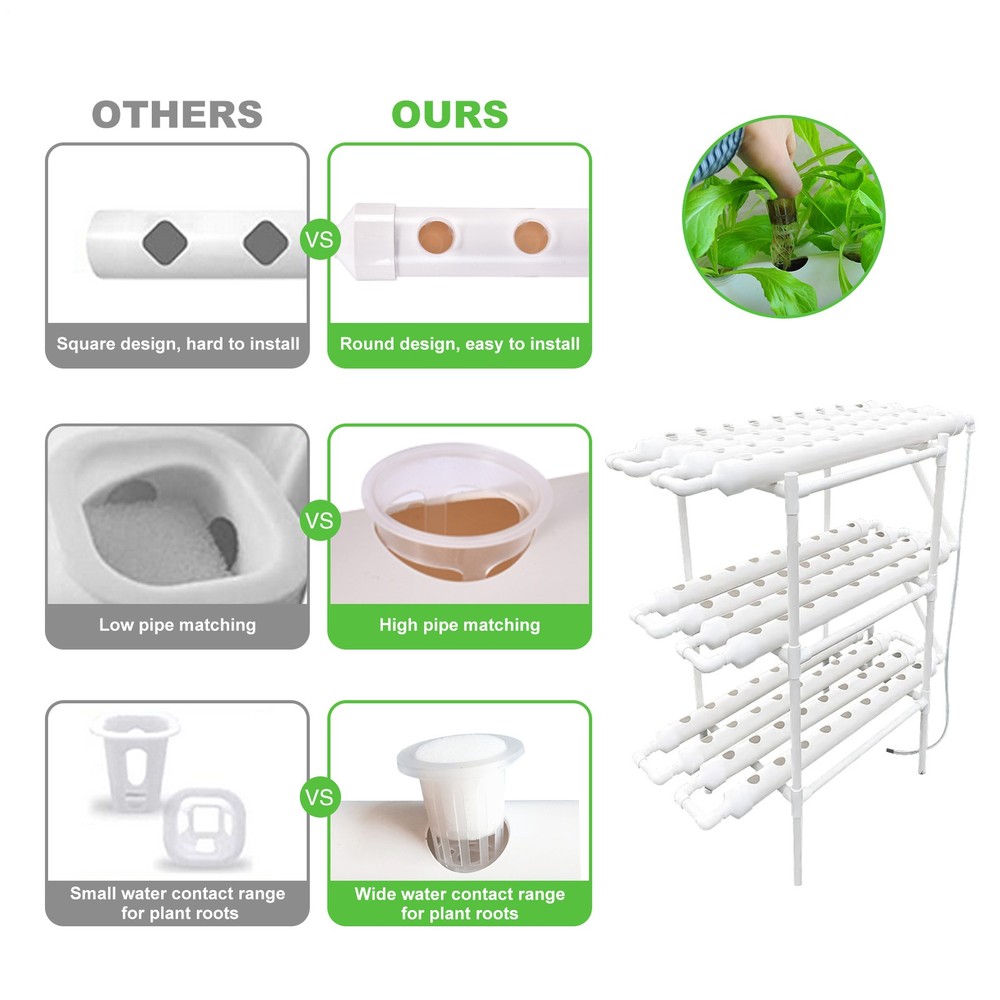 OTHERS

OURS

VS

Square design, hard to install

Round design, easy to install

VS

Low pipe matching

High pipe matching

VS

Small water contact range for plant roots

Wide water contact range for plant roots