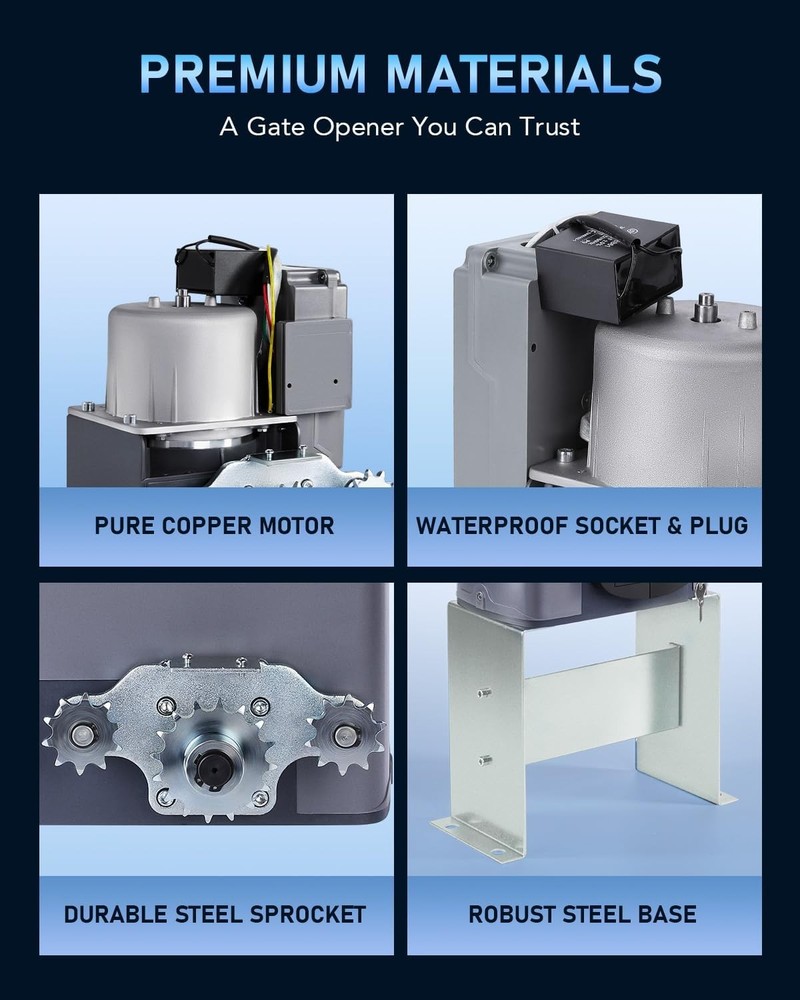 PREMIUM MATERIALS
A Gate Opener You Can Trust

PURE COPPER MOTOR

WATERPROOF SOCKET & PLUG

DURABLE STEEL SPROCKET

ROBUST STEEL BASE