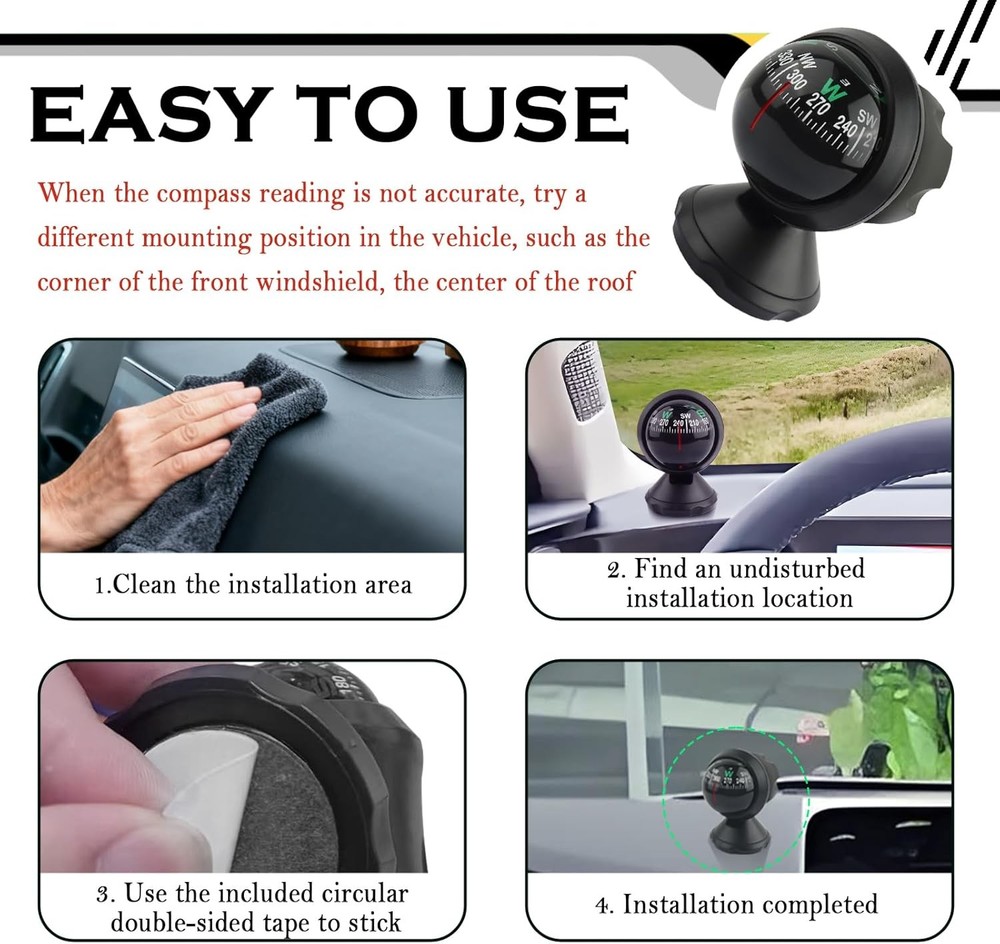 EASY TO USE

When the compass reading is not accurate, try a different mounting position in the vehicle, such as the corner of the front windshield, the center of the roof

NW 330 300 W 270 240 SW

1.Clean the installation area

2. Find an undisturbed installation location

3. Use the included circular double-sided tape to stick

4. Installation completed