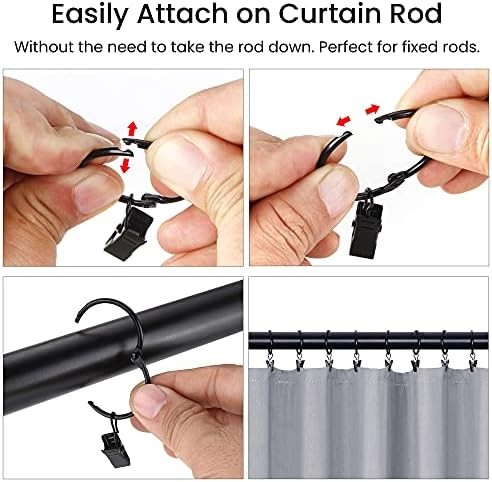 Easily Attach on Curtain Rod

Without the need to take the rod down. Perfect for fixed rods.