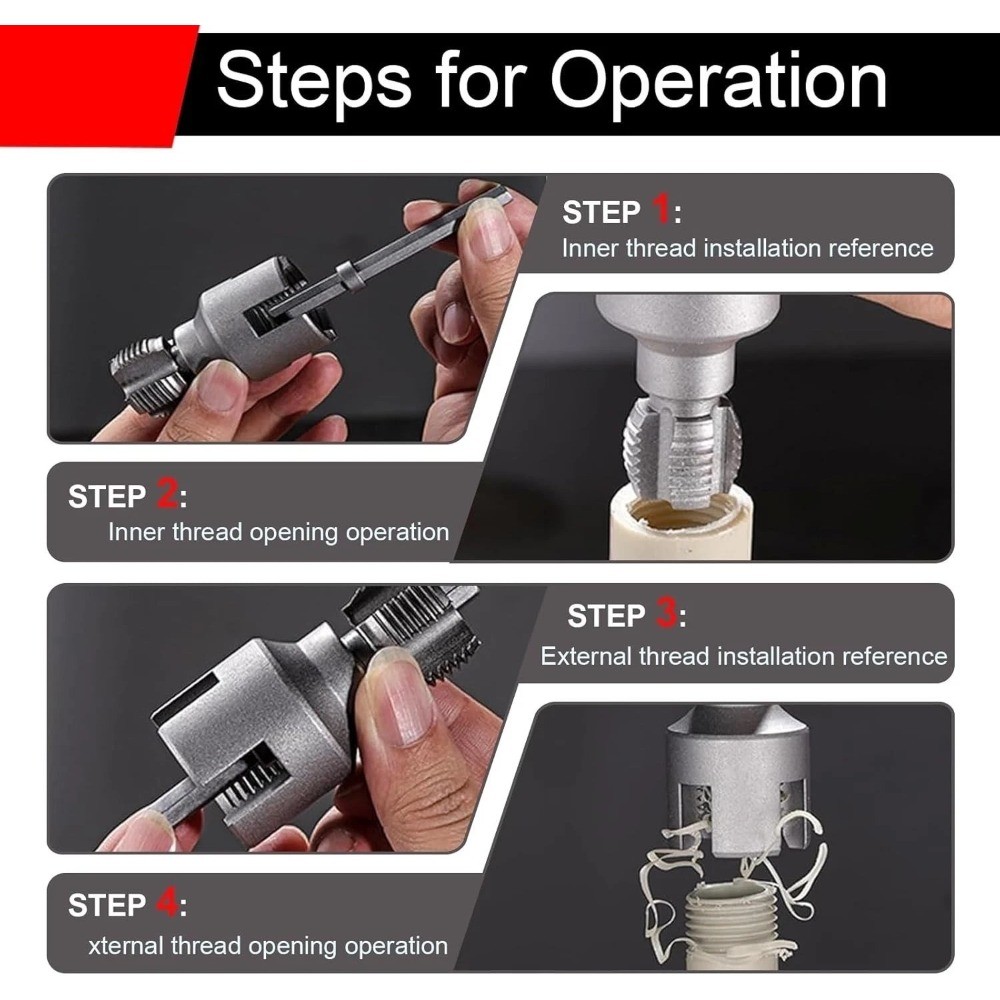 Steps for Operation

STEP 1:
Inner thread installation reference

STEP 2:
Inner thread opening operation

STEP 3:
External thread installation reference

STEP 4:
xternal thread opening operation