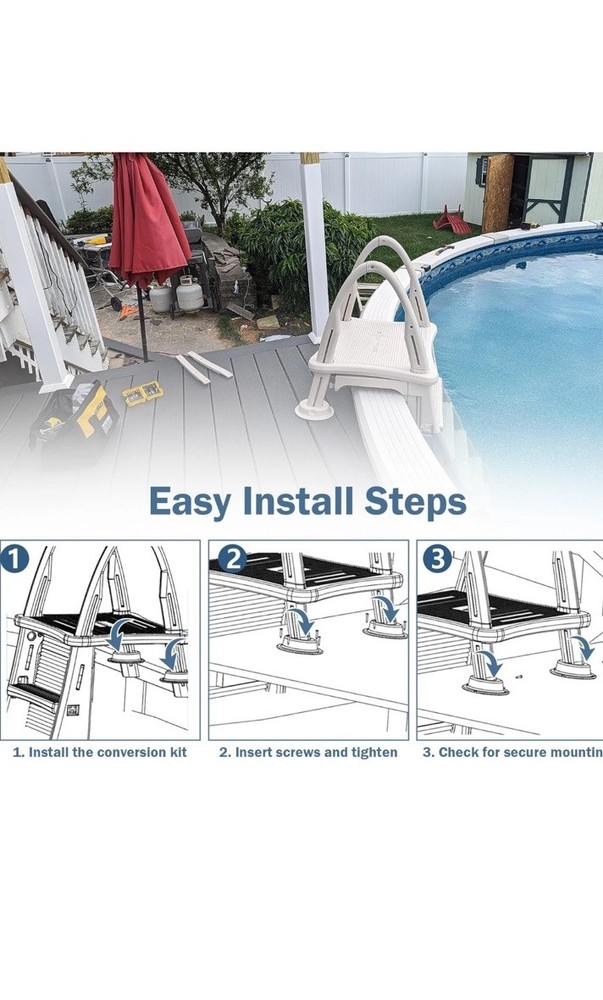 Easy Install Steps

1

2

3

1. Install the conversion kit

2. Insert screws and tighten

3. Check for secure mountin