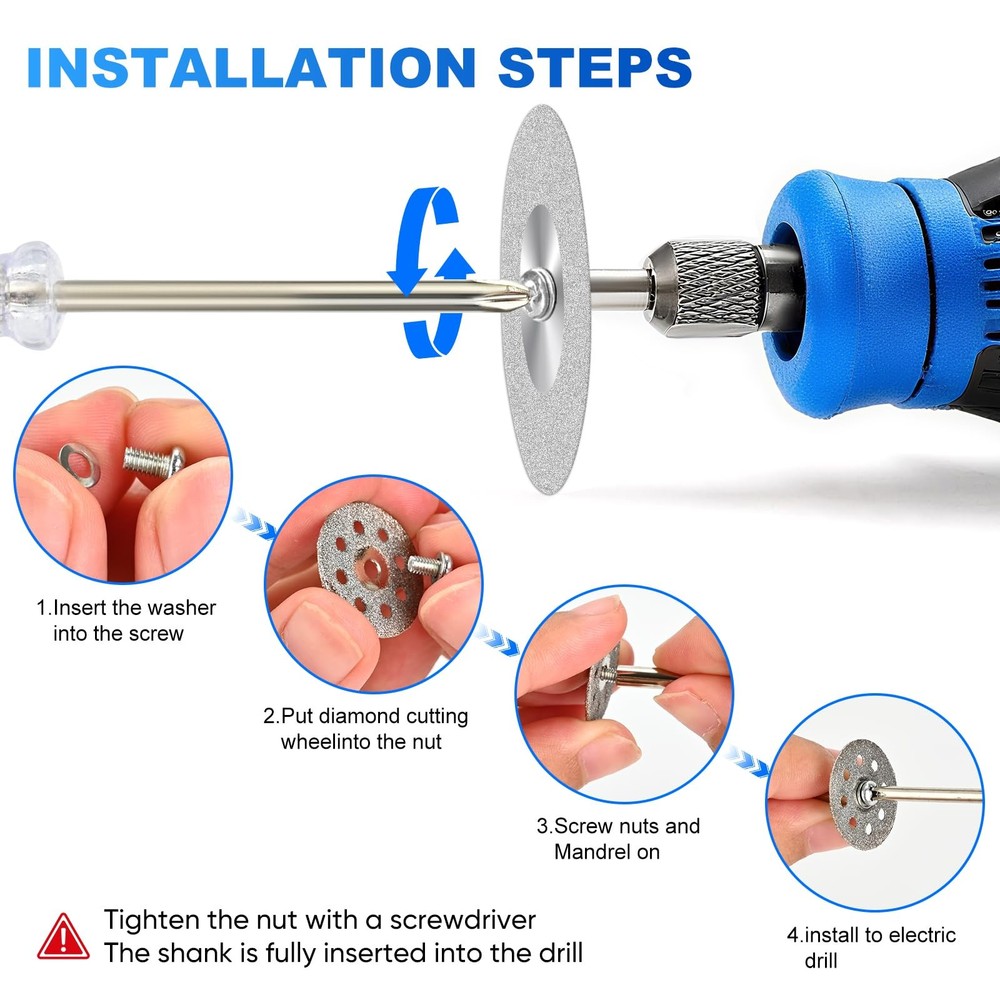 INSTALLATION STEPS

1.Insert the washer into the screw

2.Put diamond cutting wheelinto the nut

3.Screw nuts and Mandrel on

4.install to electric drill

Tighten the nut with a screwdriver
The shank is fully inserted into the drill