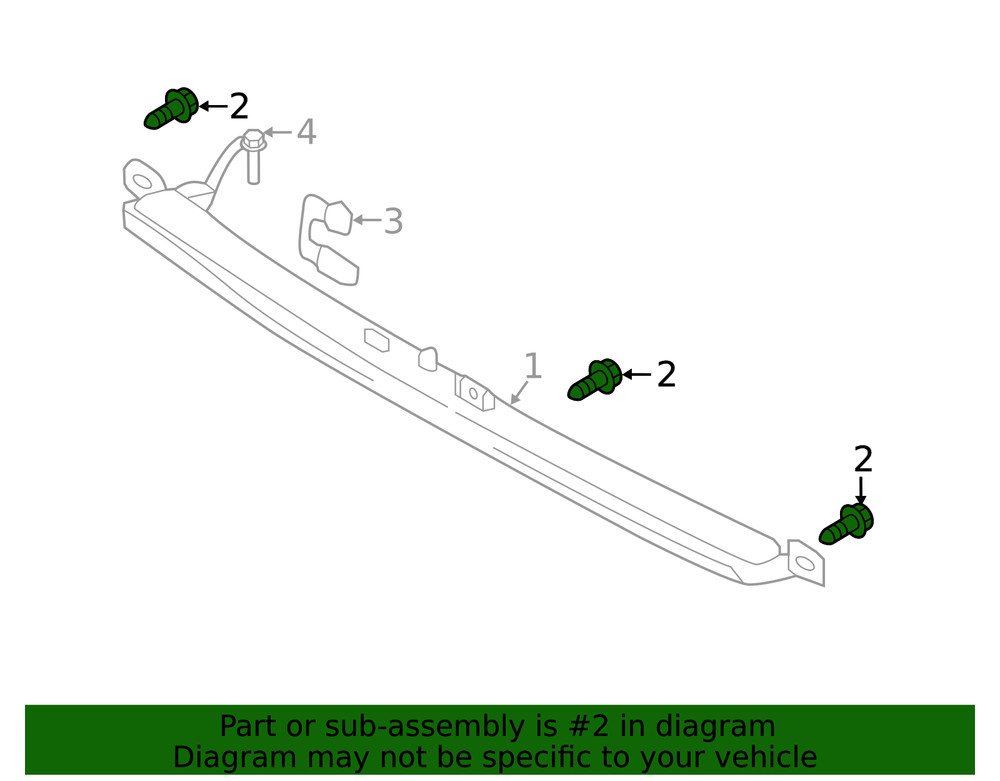 2
4
3
1
2
2

Part or sub-assembly is #2 in diagram
Diagram may not be specific to your vehicle