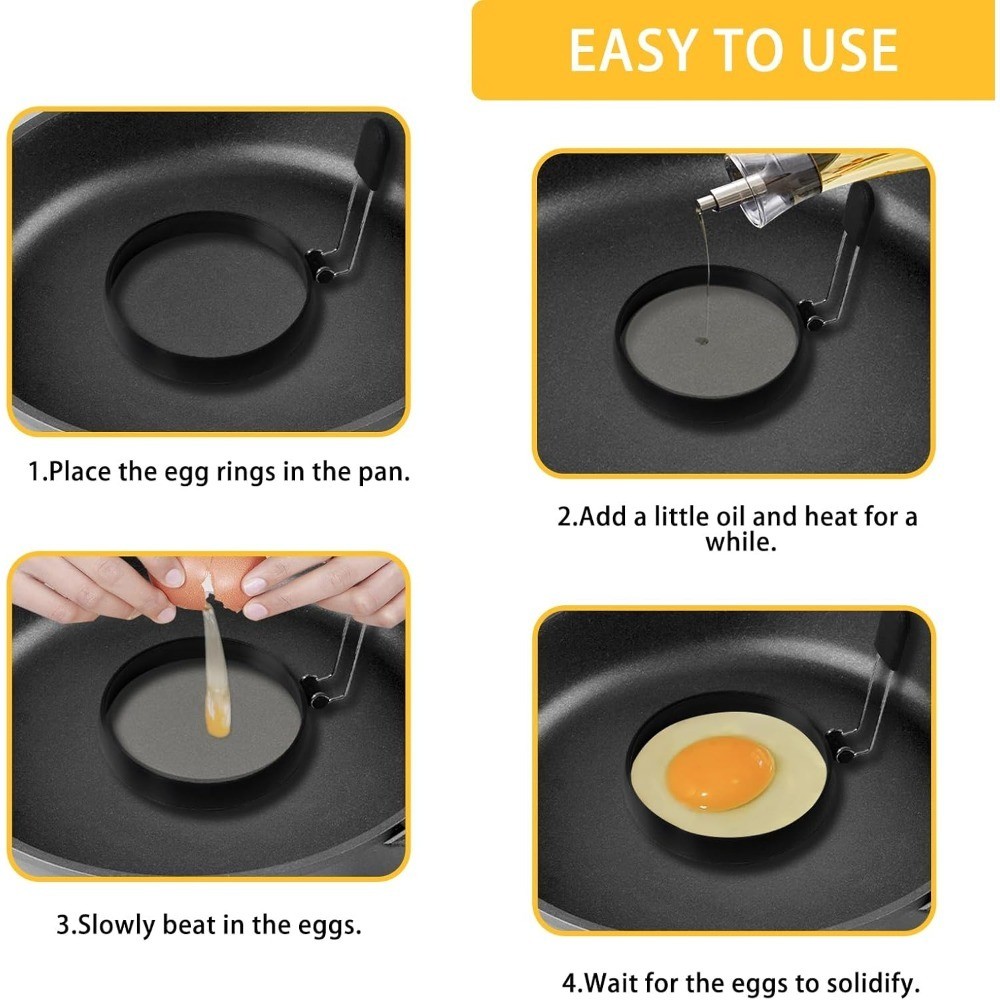 EASY TO USE

1.Place the egg rings in the pan.

2.Add a little oil and heat for a while.

3.Slowly beat in the eggs.

4.Wait for the eggs to solidify.