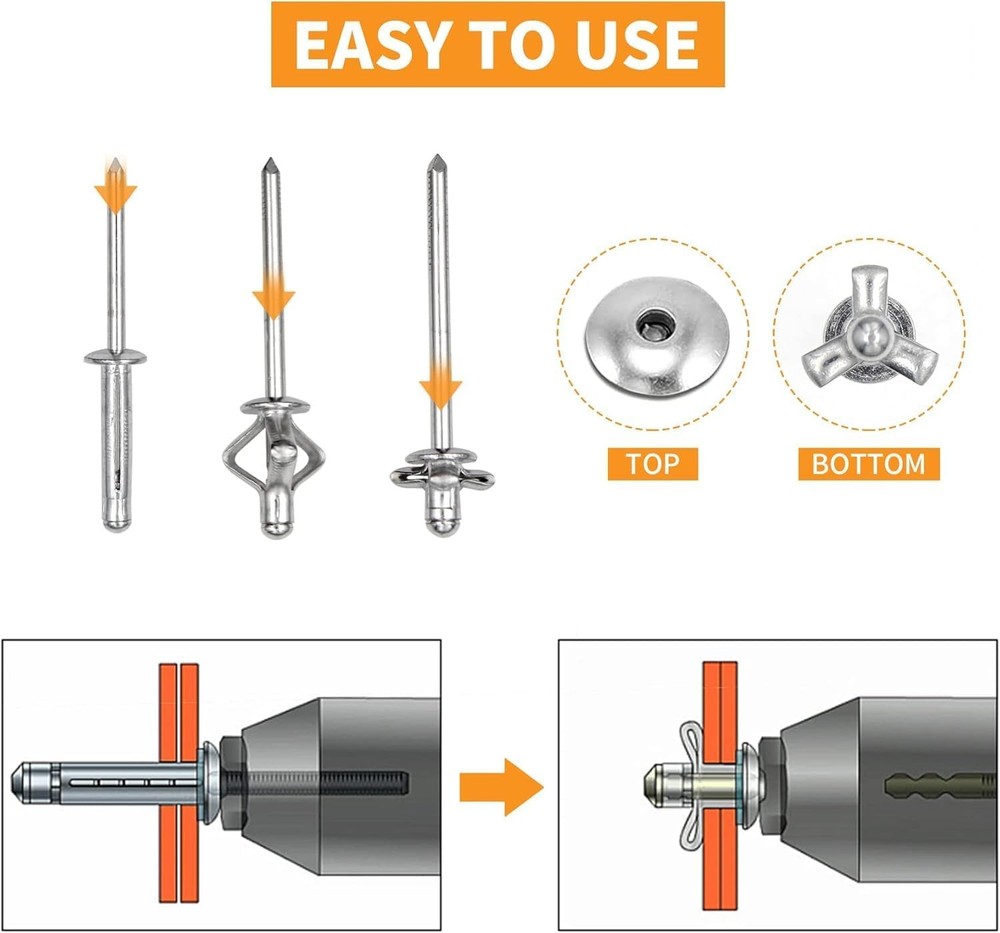 EASY TO USE

TOP

BOTTOM