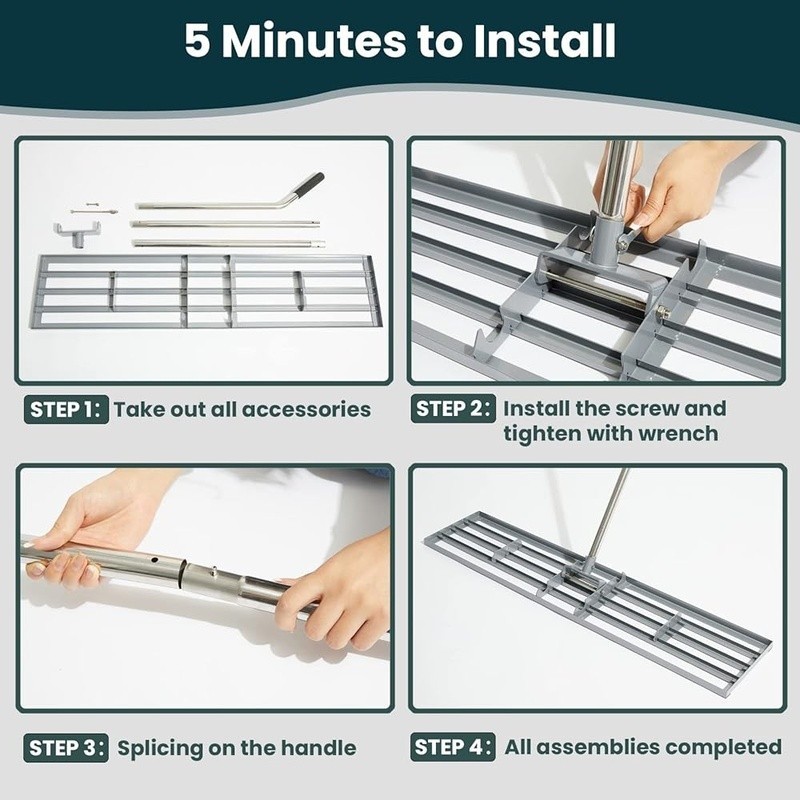 5 Minutes to Install

STEP 1: Take out all accessories

STEP 2: Install the screw and tighten with wrench

STEP 3: Splicing on the handle

STEP 4: All assemblies completed