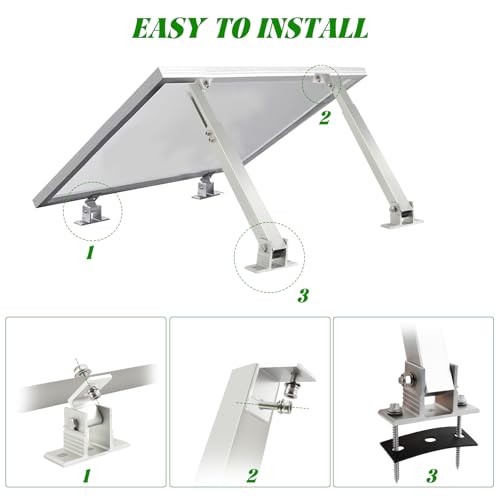 EASY TO INSTALL

2

1

3

1

2

3