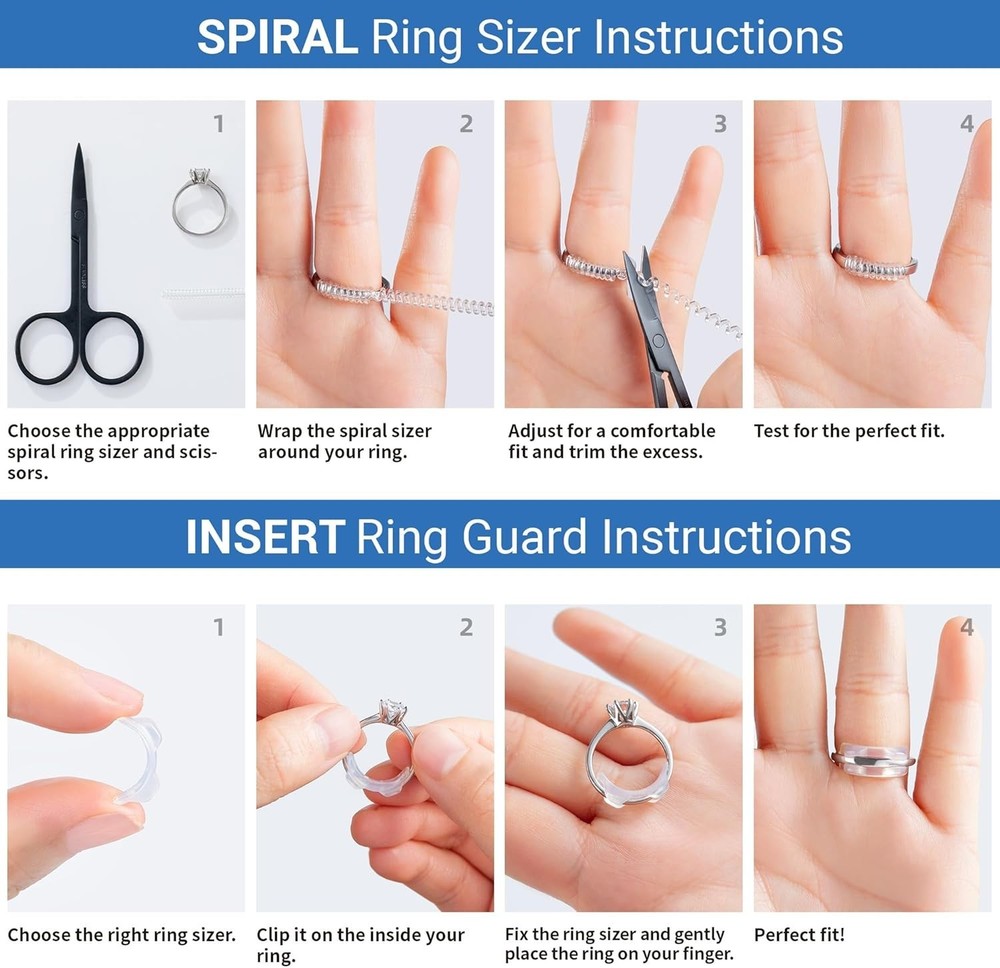 SPIRAL Ring Sizer Instructions

1

Choose the appropriate spiral ring sizer and scissors.

2

Wrap the spiral sizer around your ring.

3

Adjust for a comfortable fit and trim the excess.

4

Test for the perfect fit.

INSERT Ring Guard Instructions

1

Choose the right ring sizer.

2

Clip it on the inside your ring.

3

Fix the ring sizer and gently place the ring on your finger.

4

Perfect fit!