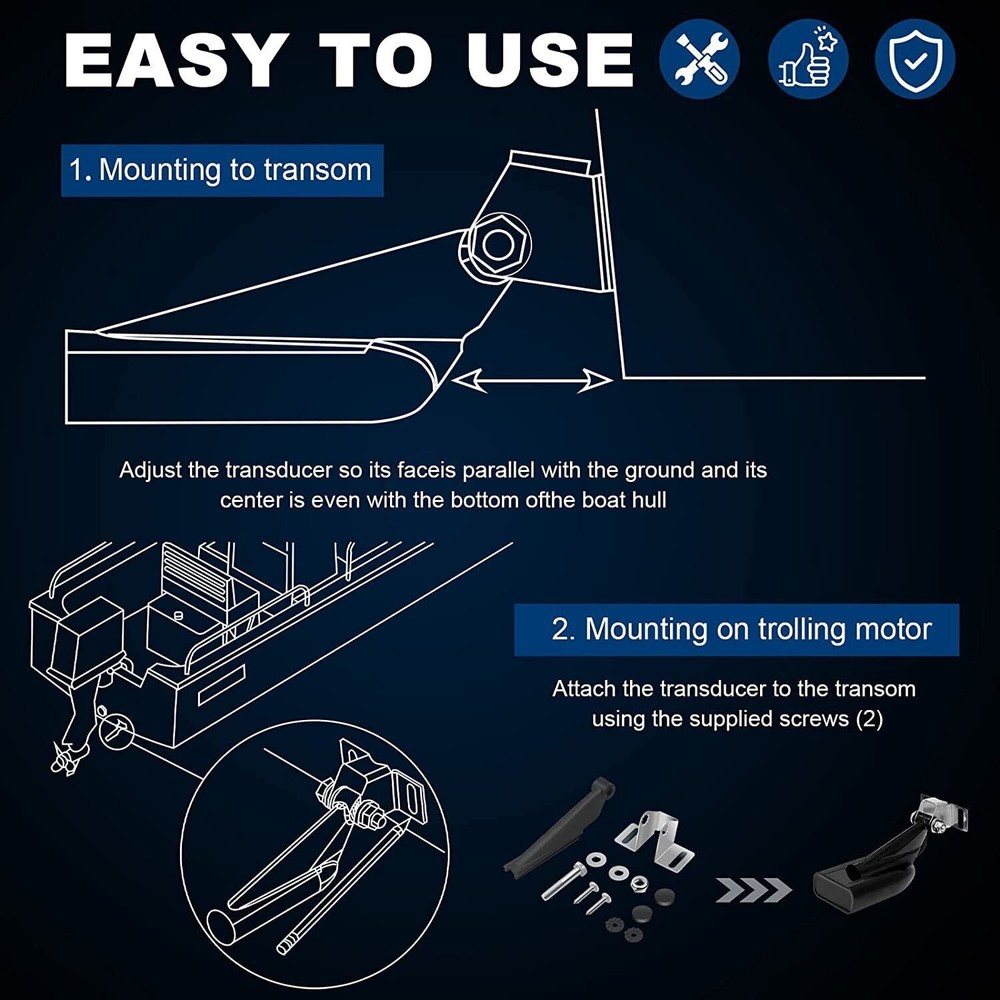 EASY TO USE

1. Mounting to transom

Adjust the transducer so its faceis parallel with the ground and its center is even with the bottom ofthe boat hull

2. Mounting on trolling motor

Attach the transducer to the transom using the supplied screws (2)