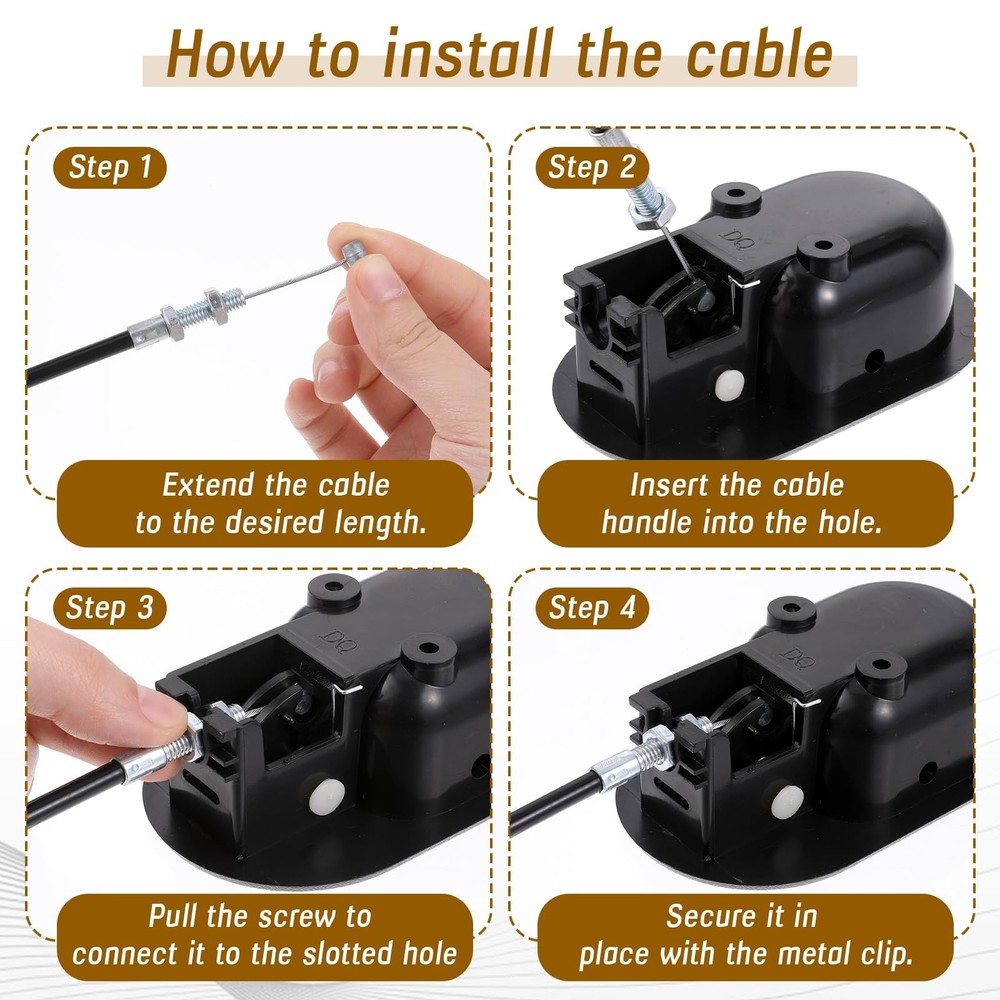 How to install the cable

Step 1

Extend the cable to the desired length.

Step 2

DQ

Insert the cable handle into the hole.

Step 3

DQ

Pull the screw to connect it to the slotted hole

Step 4

DQ

Secure it in place with the metal clip.