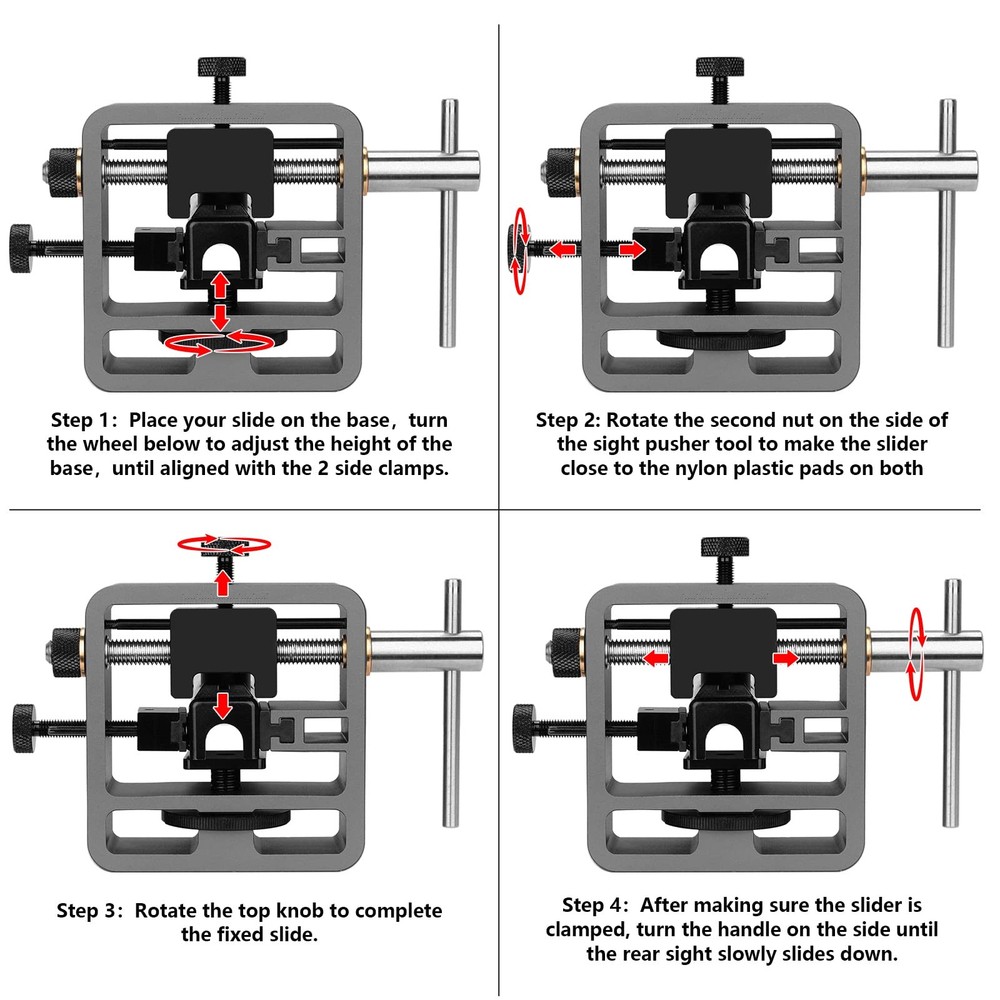 Step 1: Place your slide on the base, turn the wheel below to adjust the height of the base, until aligned with the 2 side clamps.

Step 2: Rotate the second nut on the side of the sight pusher tool to make the slider close to the nylon plastic pads on both

Step 3: Rotate the top knob to complete the fixed slide.

Step 4: After making sure the slider is clamped, turn the handle on the side until the rear sight slowly slides down.