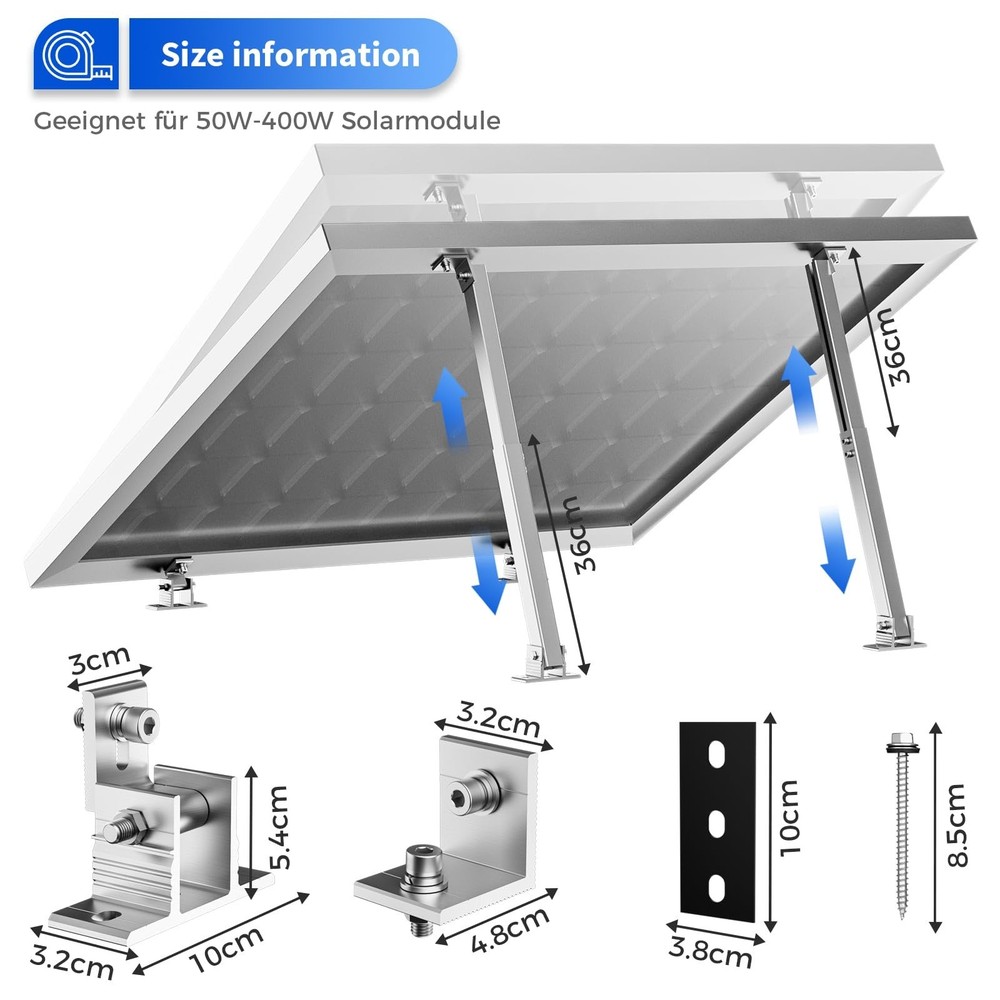 Size information

Geeignet für 50W-400W Solarmodule

36cm

36cm

3cm

5.4cm

3.2cm

10cm

3.2cm

4.8cm

10cm

3.8cm

8.5cm