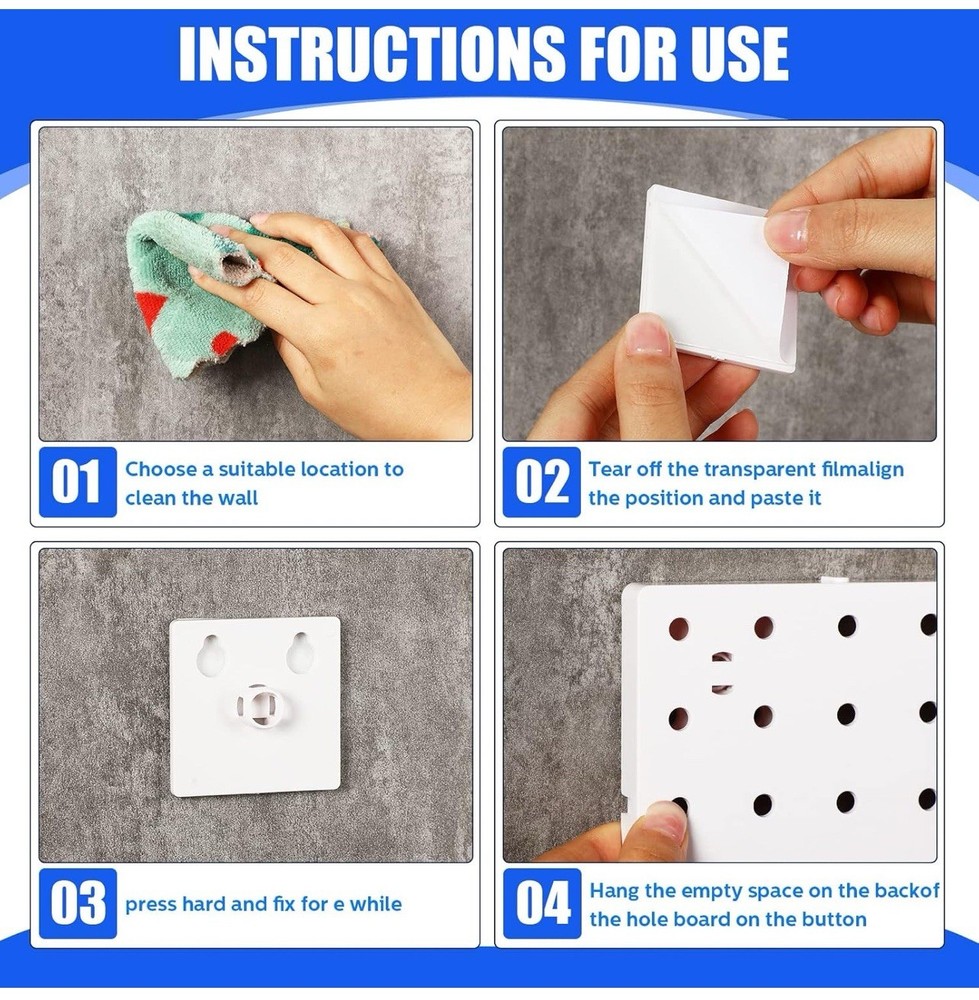 INSTRUCTIONS FOR USE

01 Choose a suitable location to clean the wall

02 Tear off the transparent filmalign the position and paste it

03 press hard and fix for e while

04 Hang the empty space on the backof the hole board on the button