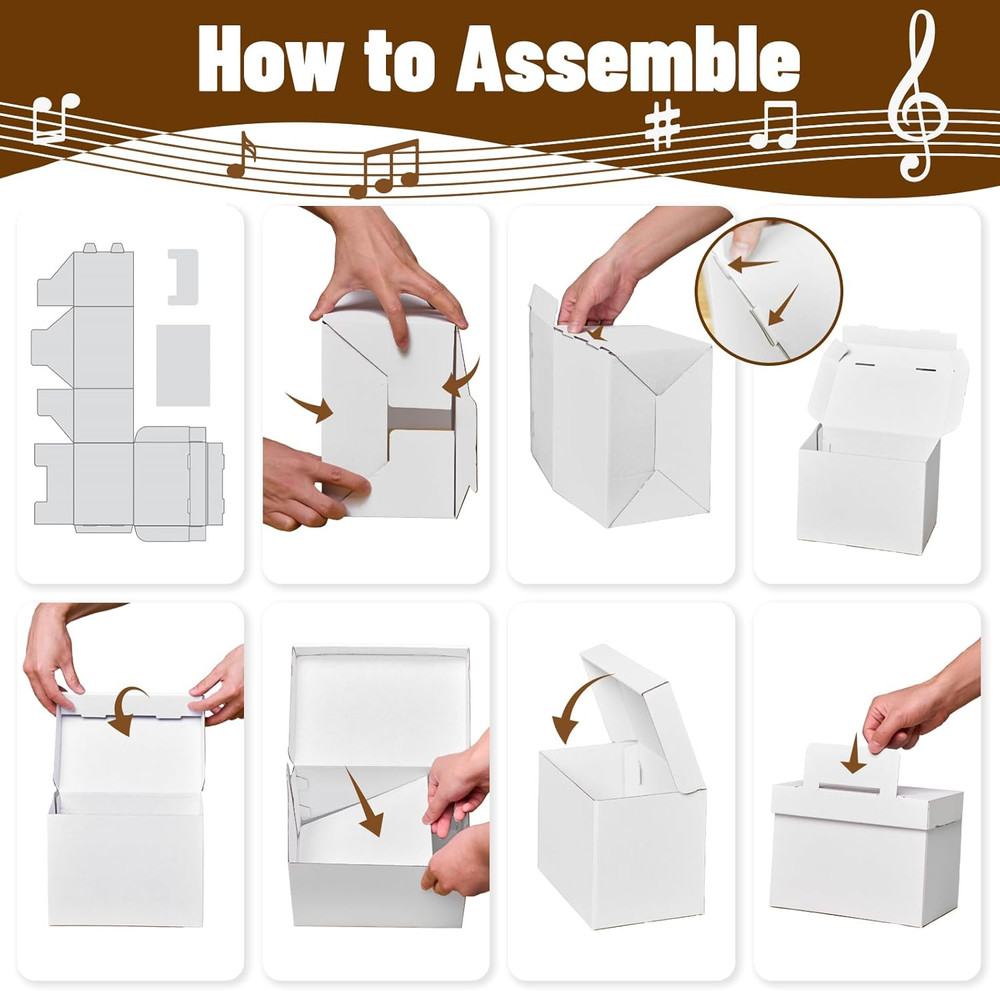 How to Assemble