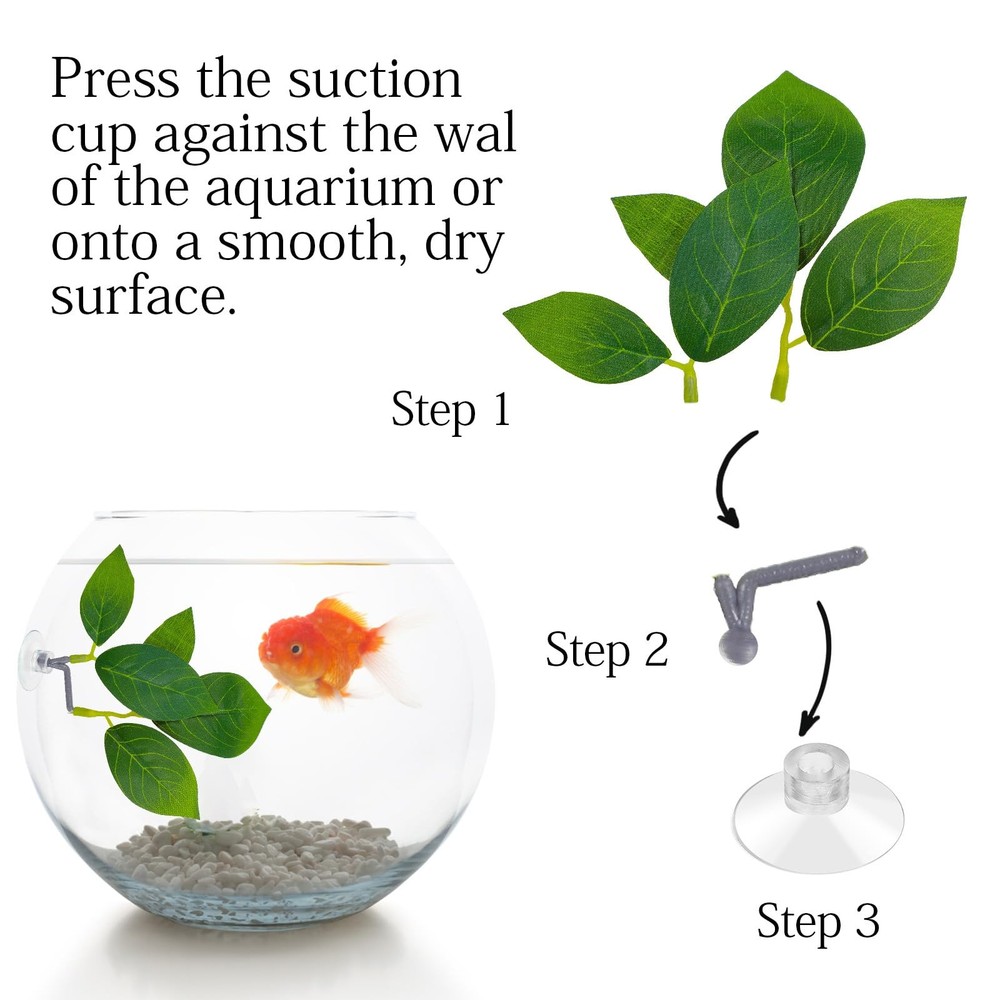 Press the suction cup against the wal of the aquarium or onto a smooth, dry surface.

Step 1

Step 2

Step 3