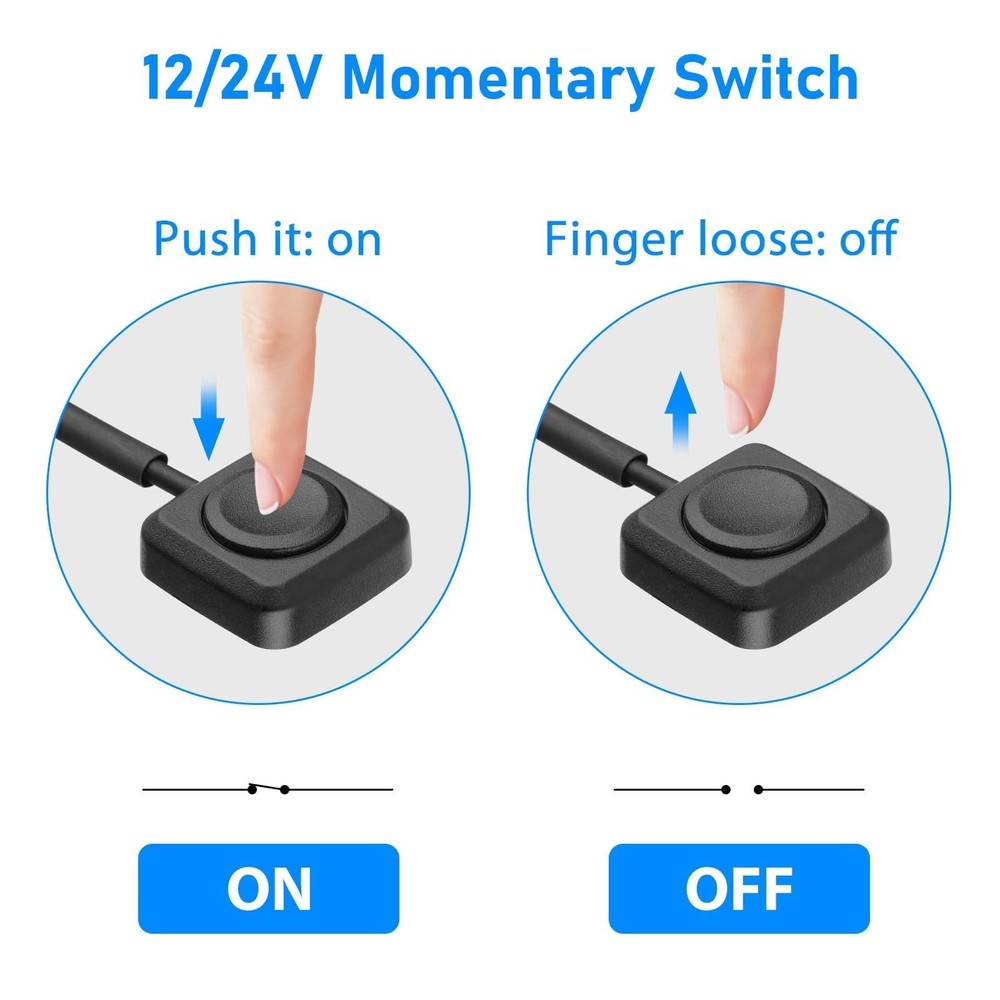 12/24V Momentary Switch

Push it: on

Finger loose: off

ON

OFF