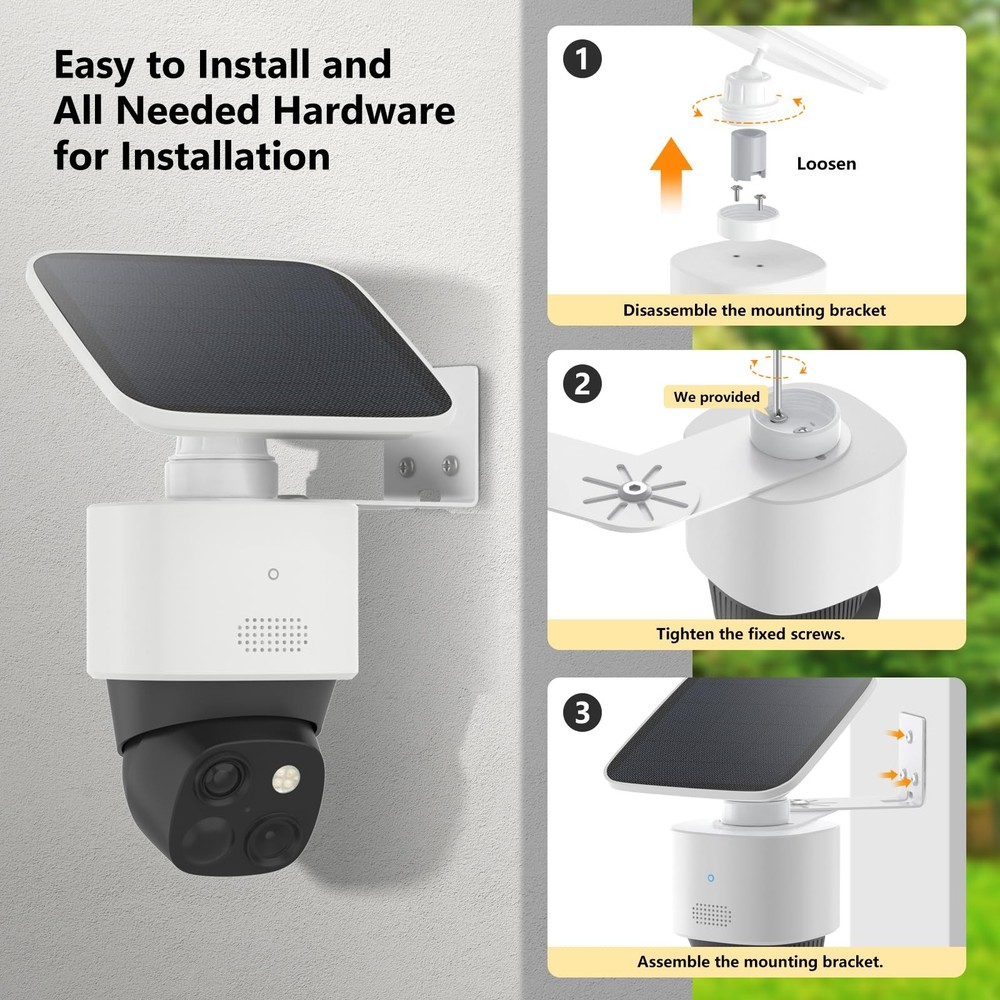 Easy to Install and All Needed Hardware for Installation

1

Loosen

Disassemble the mounting bracket

2

We provided

Tighten the fixed screws.

3

Assemble the mounting bracket.