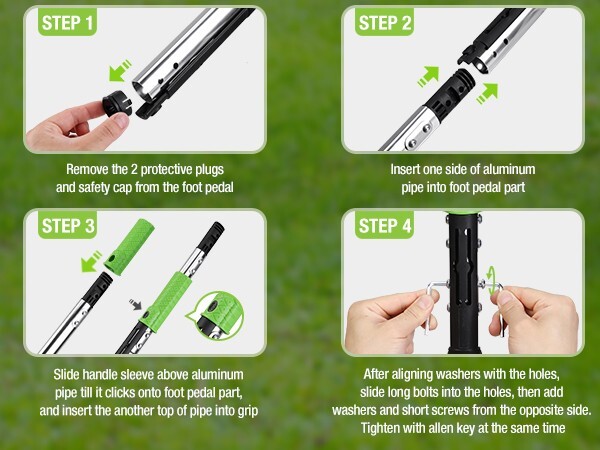 STEP 1

Remove the 2 protective plugs and safety cap from the foot pedal

STEP 2

Insert one side of aluminum pipe into foot pedal part

STEP 3

Slide handle sleeve above aluminum pipe till it clicks onto foot pedal part, and insert the another top of pipe into grip

STEP 4

After aligning washers with the holes, slide long bolts into the holes, then add washers and short screws from the opposite side. Tighten with allen key at the same time