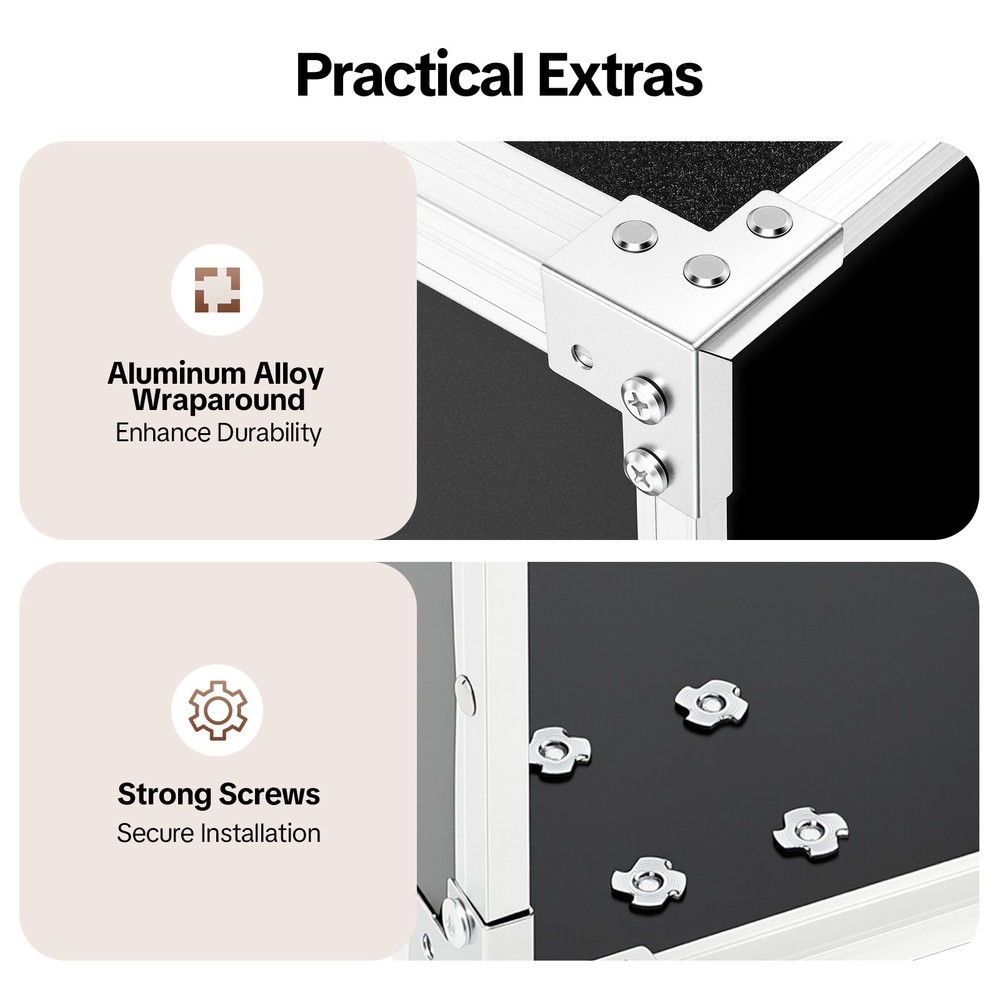 Practical Extras

Aluminum Alloy Wraparound
Enhance Durability

Strong Screws
Secure Installation